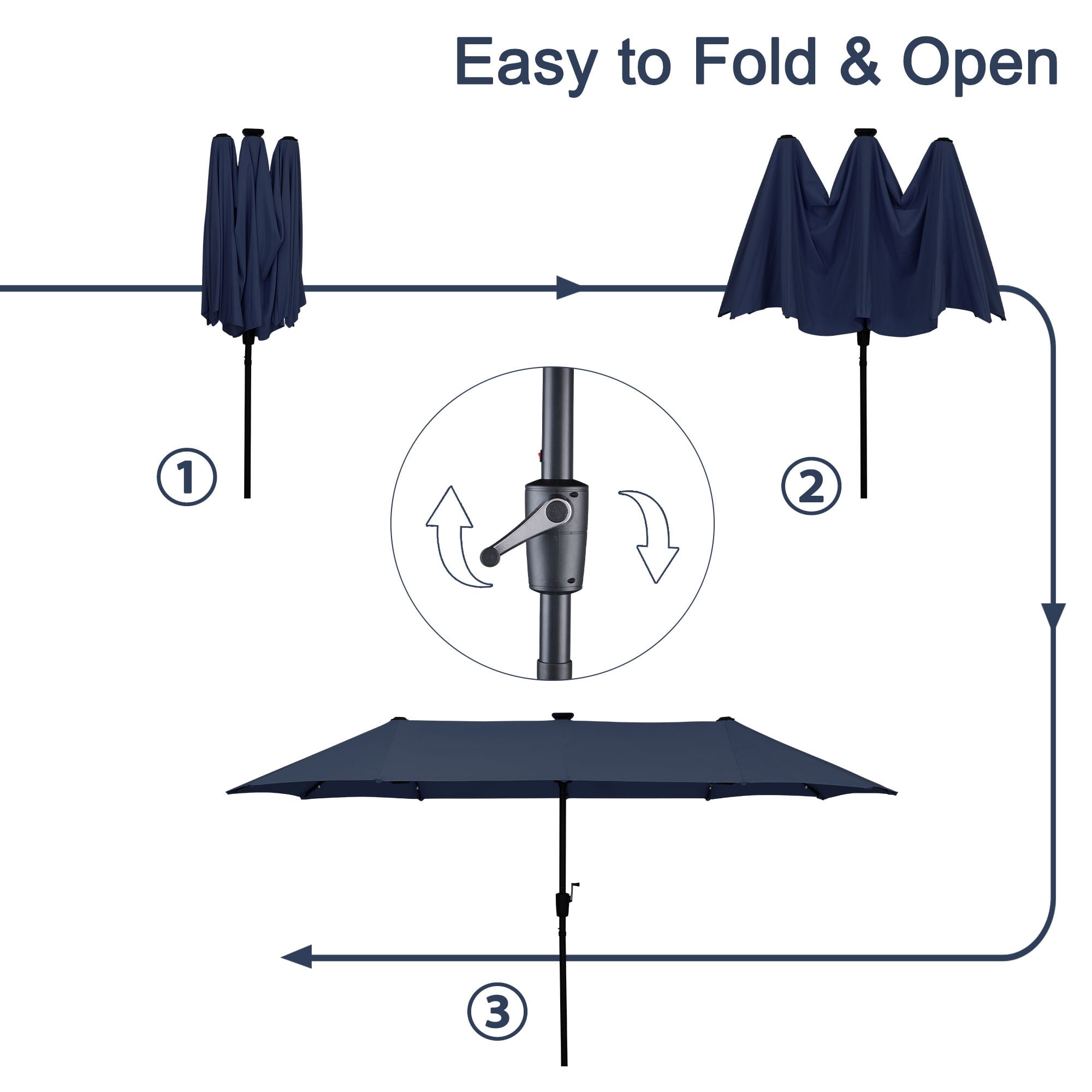 Easy to Fold & Open

①

②

③