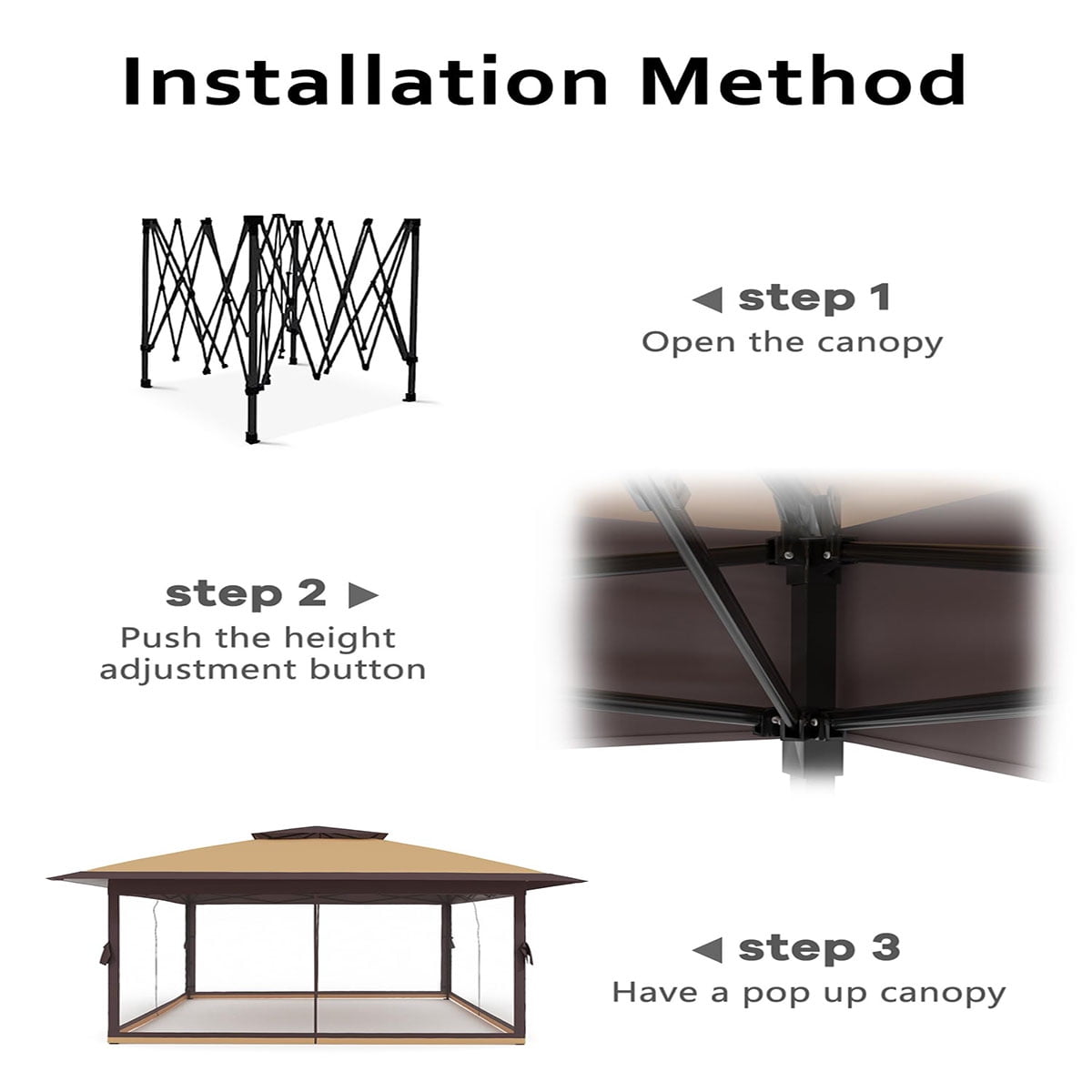 Installation Method

◀ step 1
Open the canopy

step 2 ▶
Push the height adjustment button

◀ step 3
Have a pop up canopy