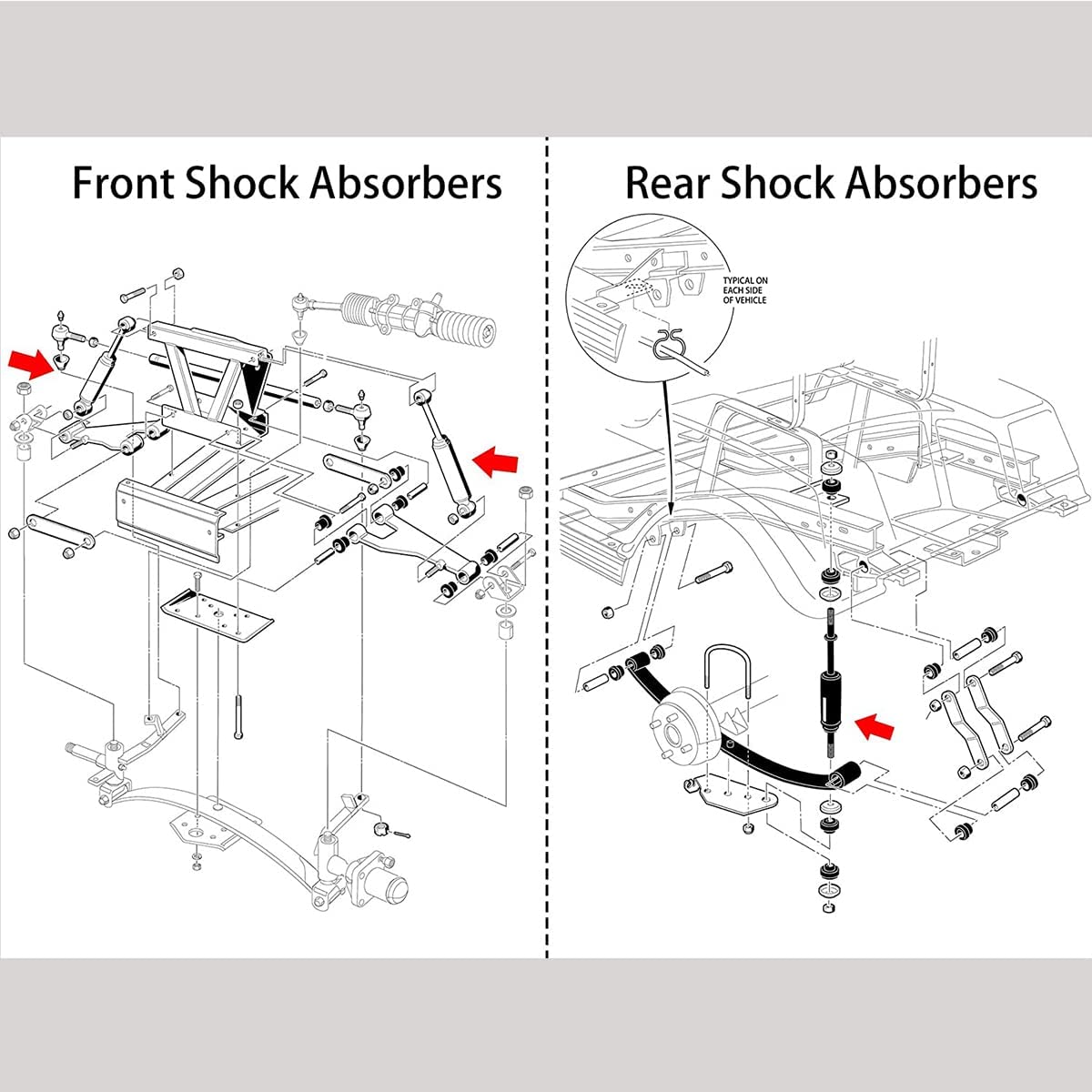 Front Shock Absorbers

Rear Shock Absorbers

TYPICAL ON EACH SIDE OF VEHICLE