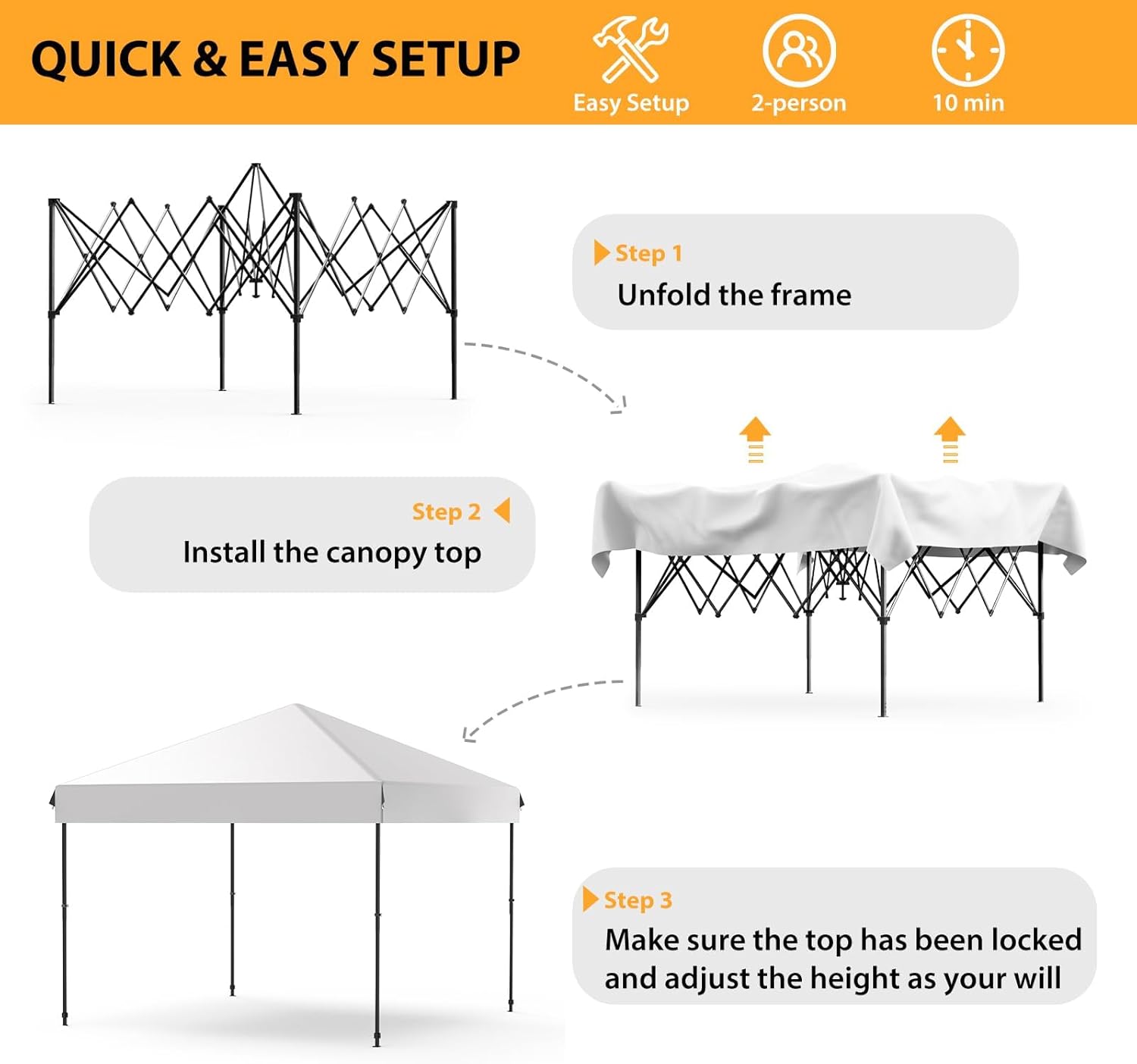 QUICK & EASY SETUP

Easy Setup

2-person

10 min

Step 1
Unfold the frame

Step 2
Install the canopy top

Step 3
Make sure the top has been locked and adjust the height as your will