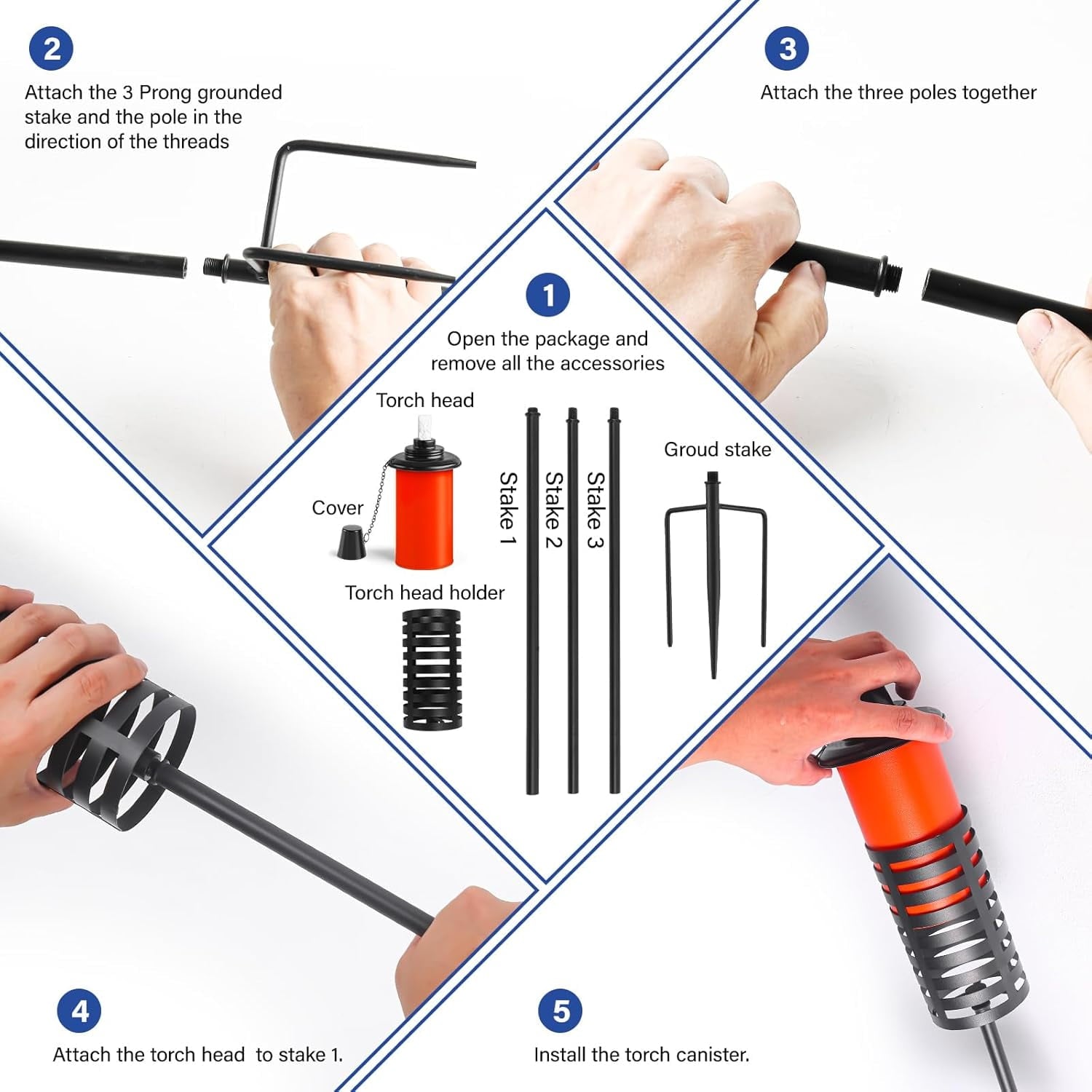 2

Attach the 3 Prong grounded stake and the pole in the direction of the threads

3

Attach the three poles together

1

Open the package and remove all the accessories

Torch head

Cover

Torch head holder

Stake 1

Stake 2

Stake 3

Groud stake

4

Attach the torch head to stake 1.

5

Install the torch canister.