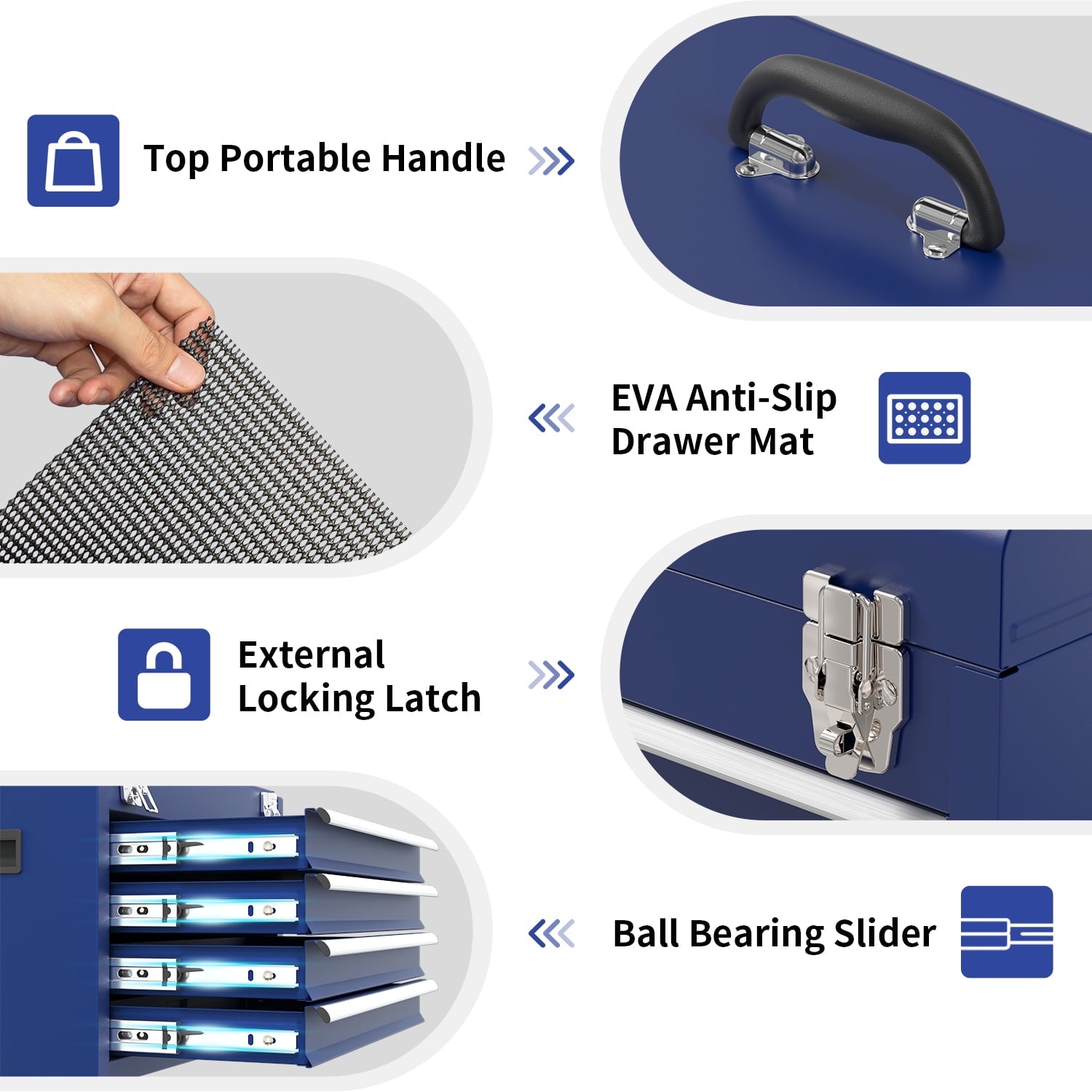 Top Portable Handle

EVA Anti-Slip Drawer Mat

External Locking Latch

Ball Bearing Slider