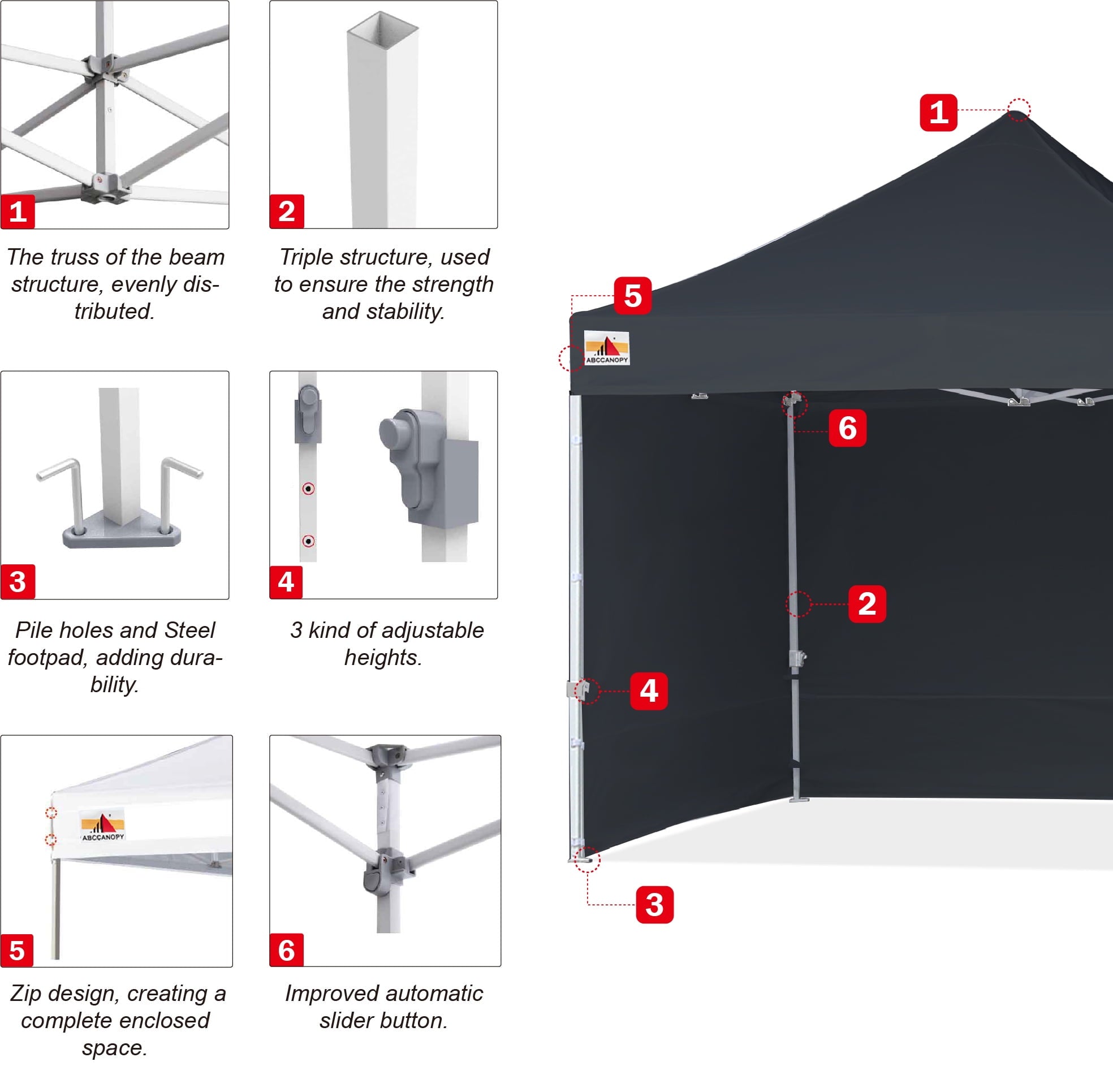 1

The truss of the beam structure, evenly distributed.

2

Triple structure, used to ensure the strength and stability.

3

Pile holes and Steel footpad, adding durability.

4

3 kind of adjustable heights.

5

ABCCANOPY

Zip design, creating a complete enclosed space.

6

Improved automatic slider button.

1

5

ABCCANOPY

6

2

4

3