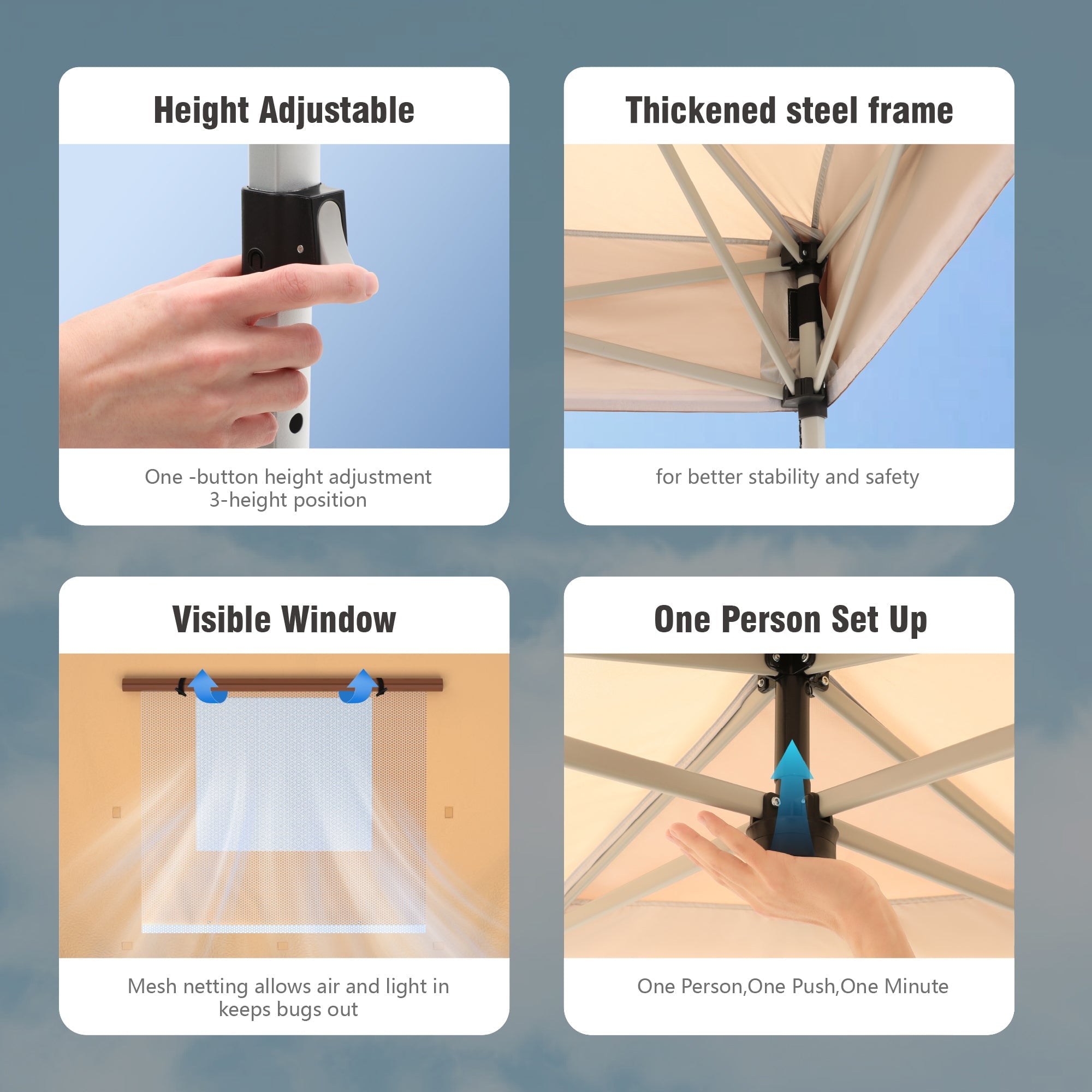 Height Adjustable

One -button height adjustment
3-height position

Thickened steel frame

for better stability and safety

Visible Window

Mesh netting allows air and light in
keeps bugs out

One Person Set Up

One Person,One Push,One Minute