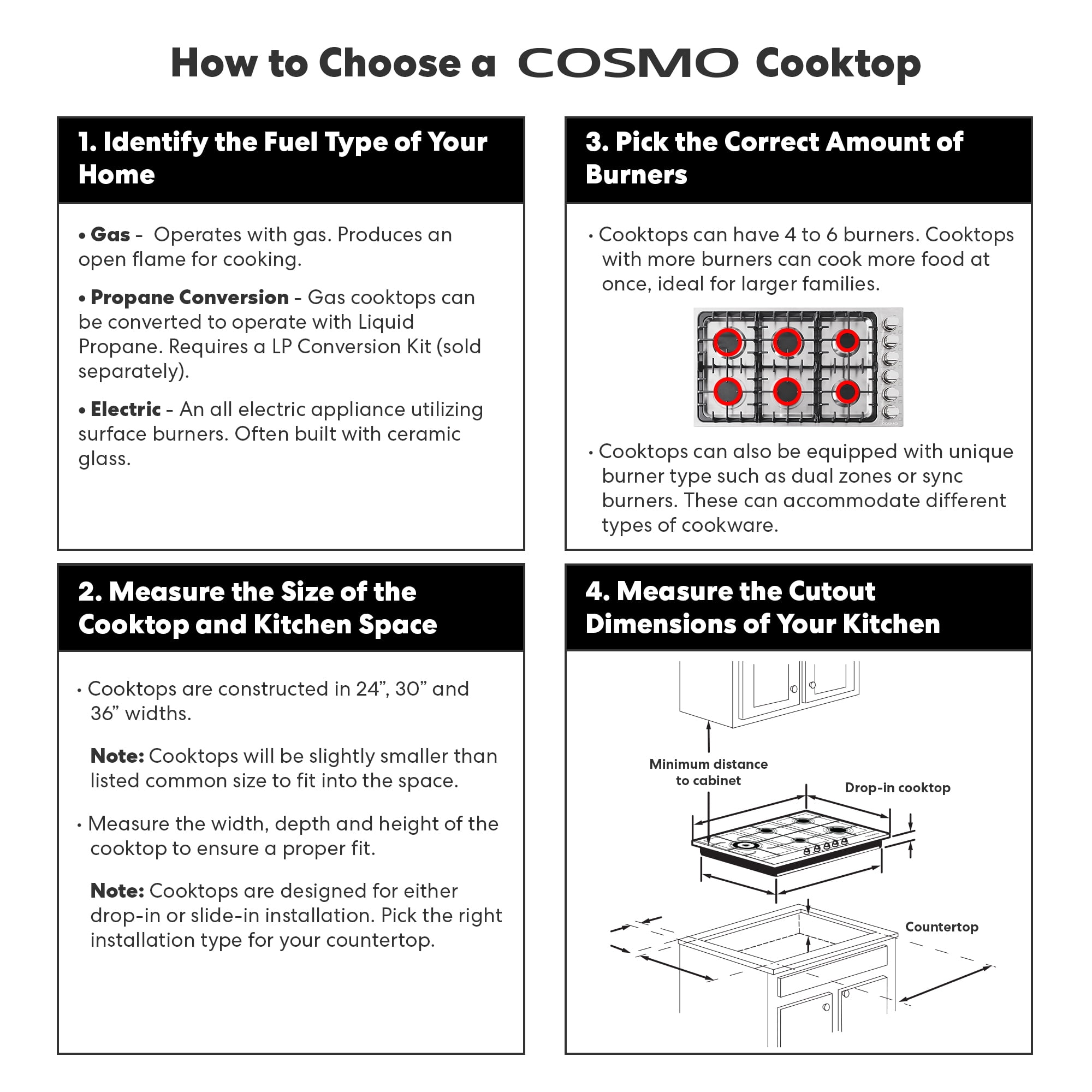 How to Choose a COSMO Cooktop

1. Identify the Fuel Type of Your Home

• Gas - Operates with gas. Produces an open flame for cooking.

• Propane Conversion - Gas cooktops can be converted to operate with Liquid Propane. Requires a LP Conversion Kit (sold separately).

• Electric - An all electric appliance utilizing surface burners. Often built with ceramic glass.

2. Measure the Size of the Cooktop and Kitchen Space

• Cooktops are constructed in 24”, 30” and 36” widths.

Note: Cooktops will be slightly smaller than listed common size to fit into the space.

• Measure the width, depth and height of the cooktop to ensure a proper fit.

Note: Cooktops are designed for either drop-in or slide-in installation. Pick the right installation type for your countertop.

3. Pick the Correct Amount of Burners

• Cooktops can have 4 to 6 burners. Cooktops with more burners can cook more food at once, ideal for larger families.

COSMO

• Cooktops can also be equipped with unique burner type such as dual zones or sync burners. These can accommodate different types of cookware.

4. Measure the Cutout Dimensions of Your Kitchen

Minimum distance to cabinet

Drop-in cooktop

Countertop