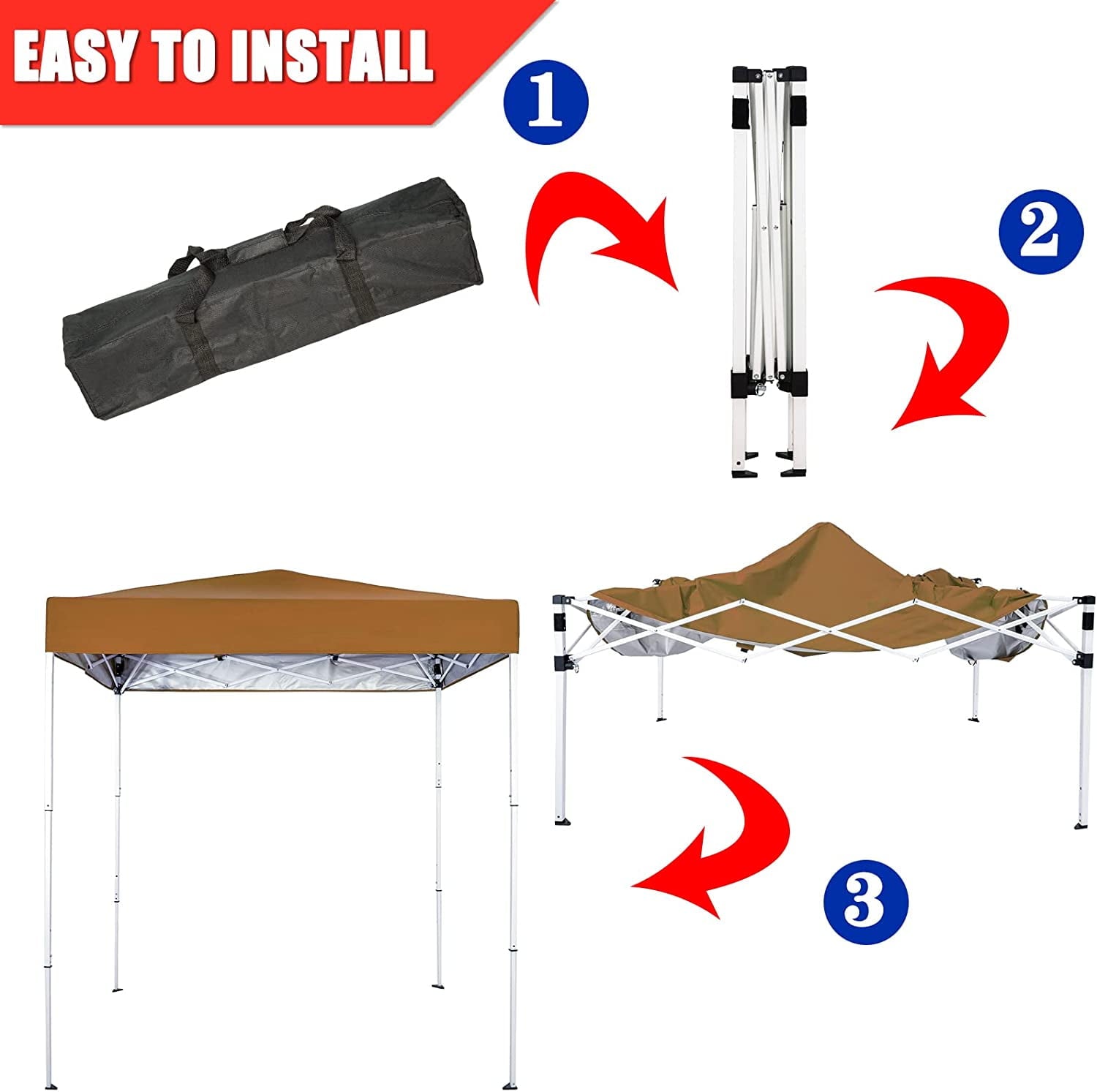 EASY TO INSTALL

1

2

3