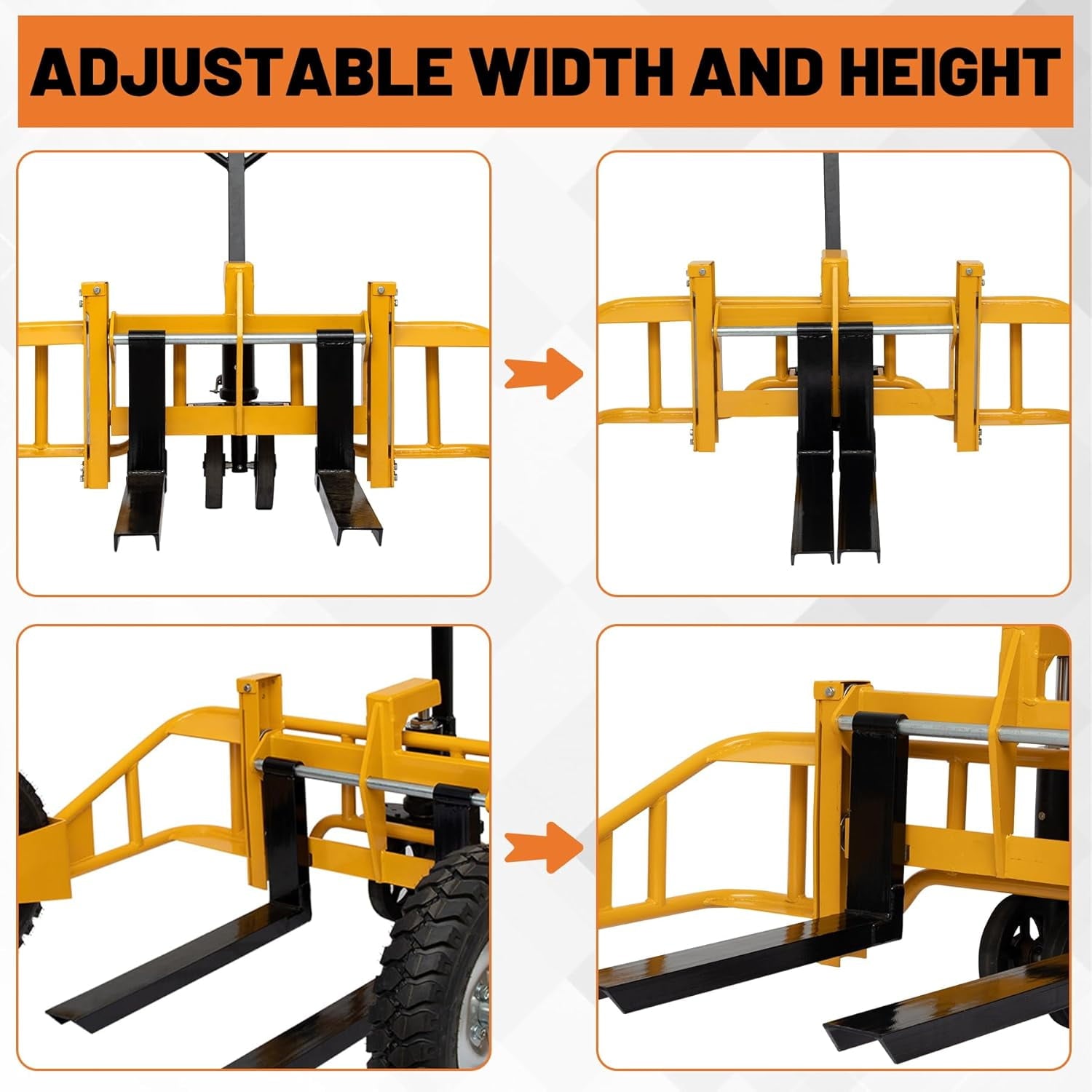 ADJUSTABLE WIDTH AND HEIGHT