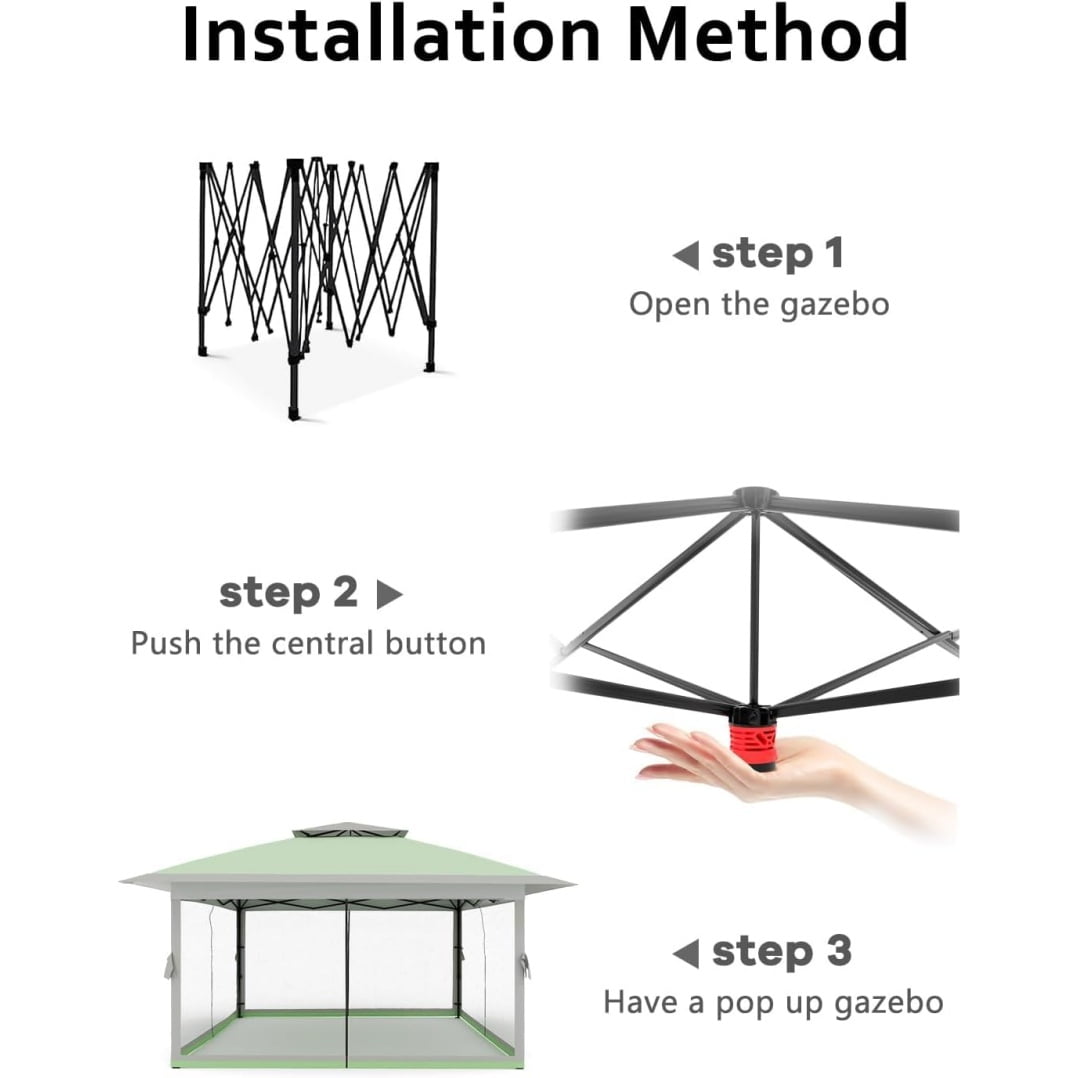 Installation Method

◀ step 1
Open the gazebo

step 2 ▶
Push the central button

◀ step 3
Have a pop up gazebo