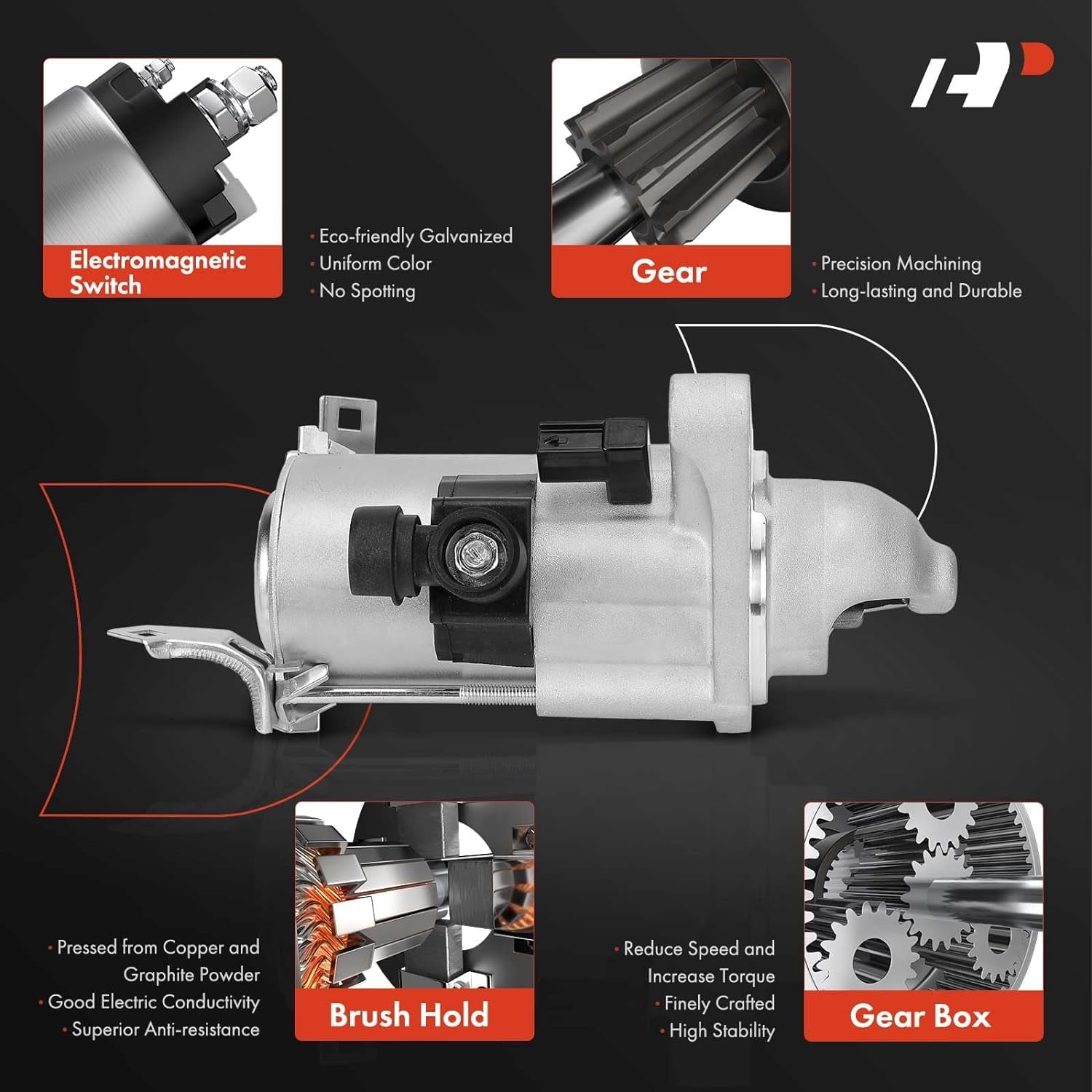 Electromagnetic Switch

· Eco-friendly Galvanized
· Uniform Color
· No Spotting

Gear

· Precision Machining
· Long-lasting and Durable

· Pressed from Copper and Graphite Powder
· Good Electric Conductivity
· Superior Anti-resistance

Brush Hold

· Reduce Speed and Increase Torque
· Finely Crafted
· High Stability

Gear Box