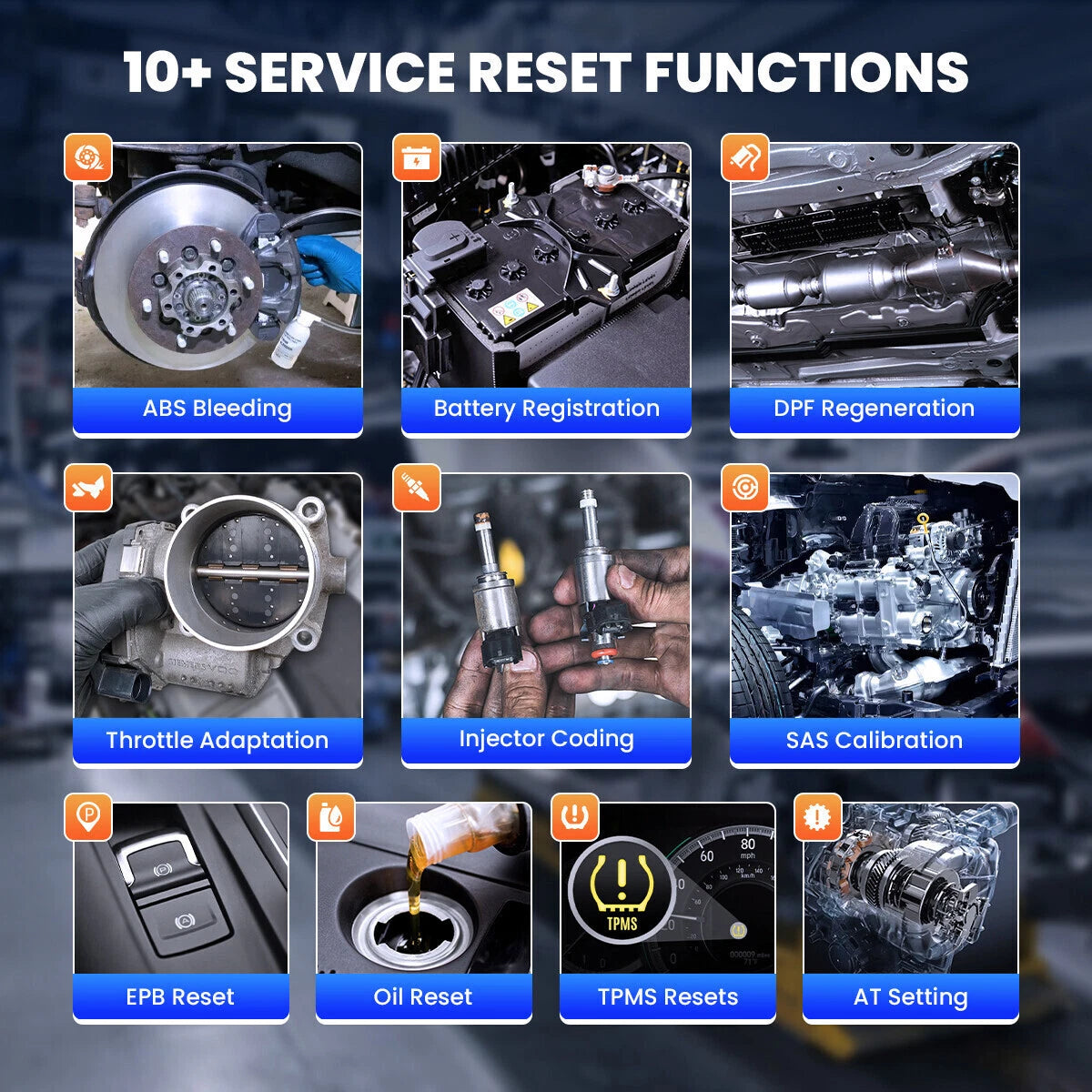 10+ SERVICE RESET FUNCTIONS

ABS Bleeding

Battery Registration

DPF Regeneration

Throttle Adaptation

Injector Coding

SAS Calibration

EPB Reset

Oil Reset

TPMS

60

80

mph

TPMS Resets

AT Setting