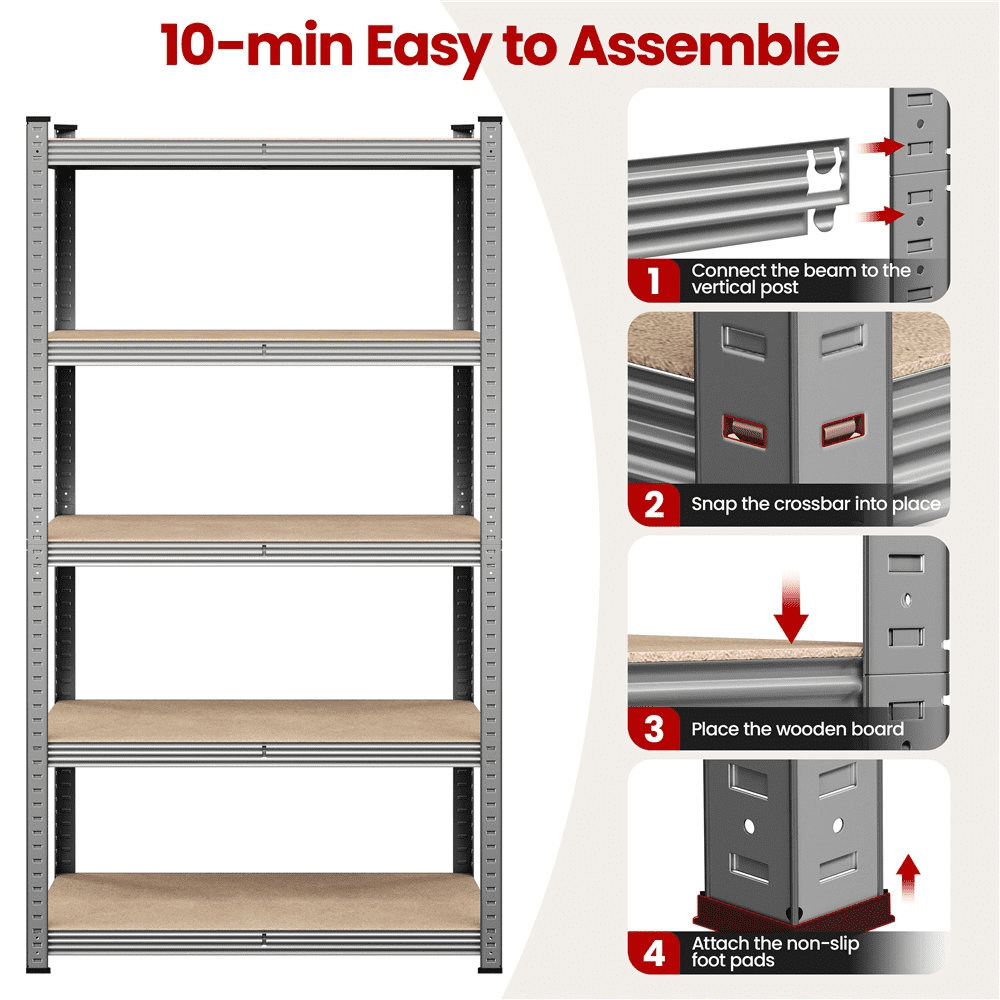 10-min Easy to Assemble

1 Connect the beam to the vertical post

2 Snap the crossbar into place

3 Place the wooden board

4 Attach the non-slip foot pads