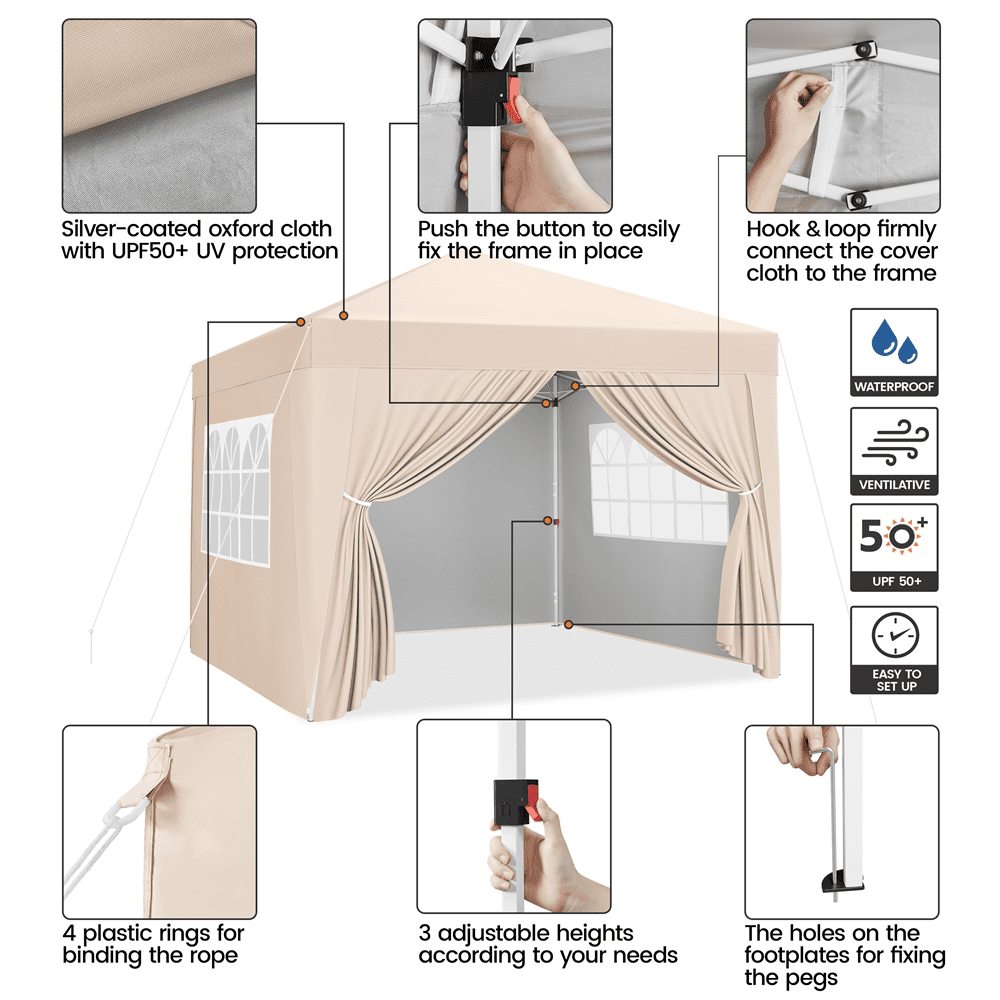 Silver-coated oxford cloth with UPF50+ UV protection

Push the button to easily fix the frame in place

Hook & loop firmly connect the cover cloth to the frame

WATERPROOF

VENTILATIVE

50+

UPF 50+

EASY TO SET UP

4 plastic rings for binding the rope

3 adjustable heights according to your needs

The holes on the footplates for fixing the pegs