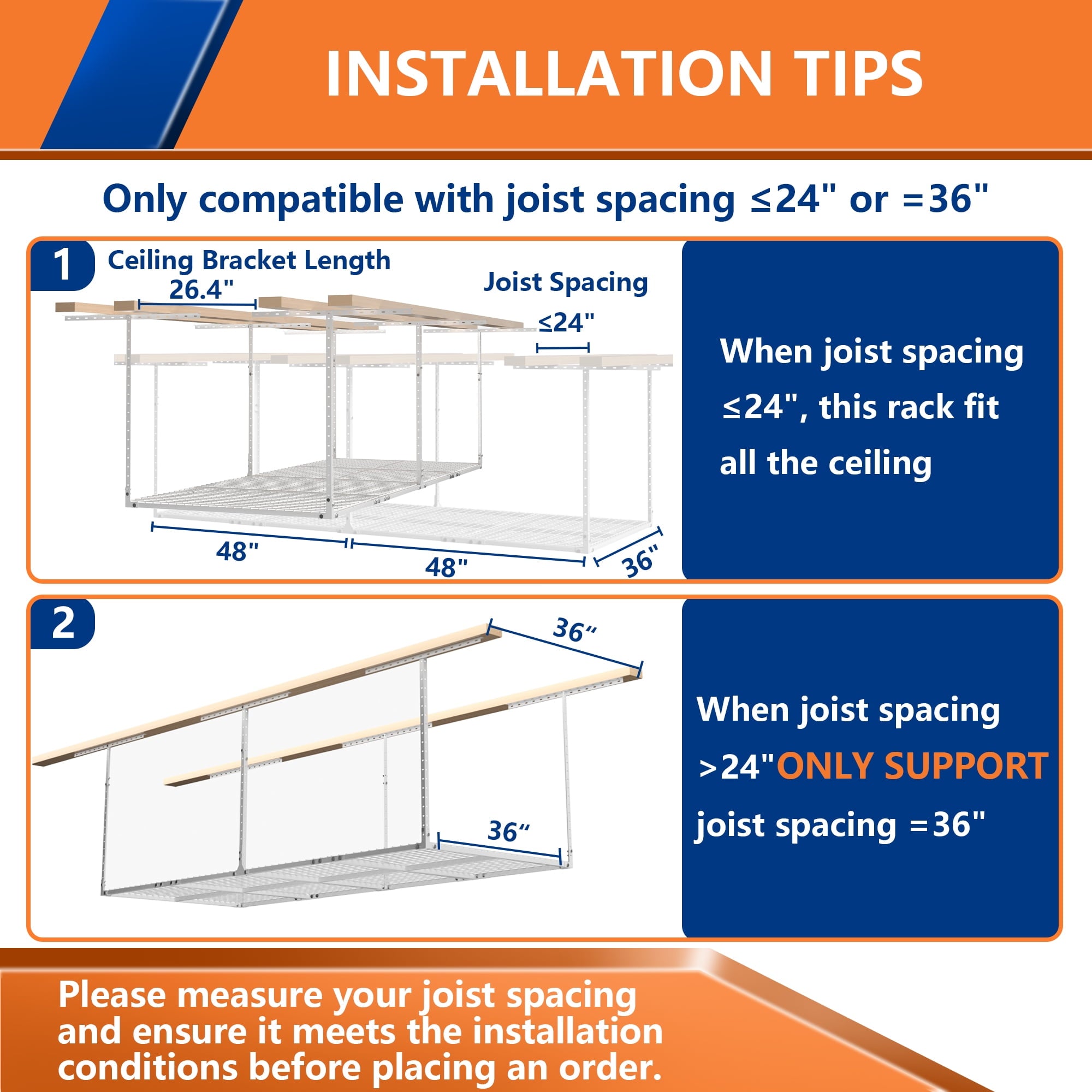 INSTALLATION TIPS

Only compatible with joist spacing ≤24" or =36"

1

Ceiling Bracket Length

26.4"

Joist Spacing

≤24"

48"

48"

36"

When joist spacing ≤24", this rack fit all the ceiling

2

36“

36“

When joist spacing >24"ONLY SUPPORT joist spacing =36"

Please measure your joist spacing and ensure it meets the installation conditions before placing an order.