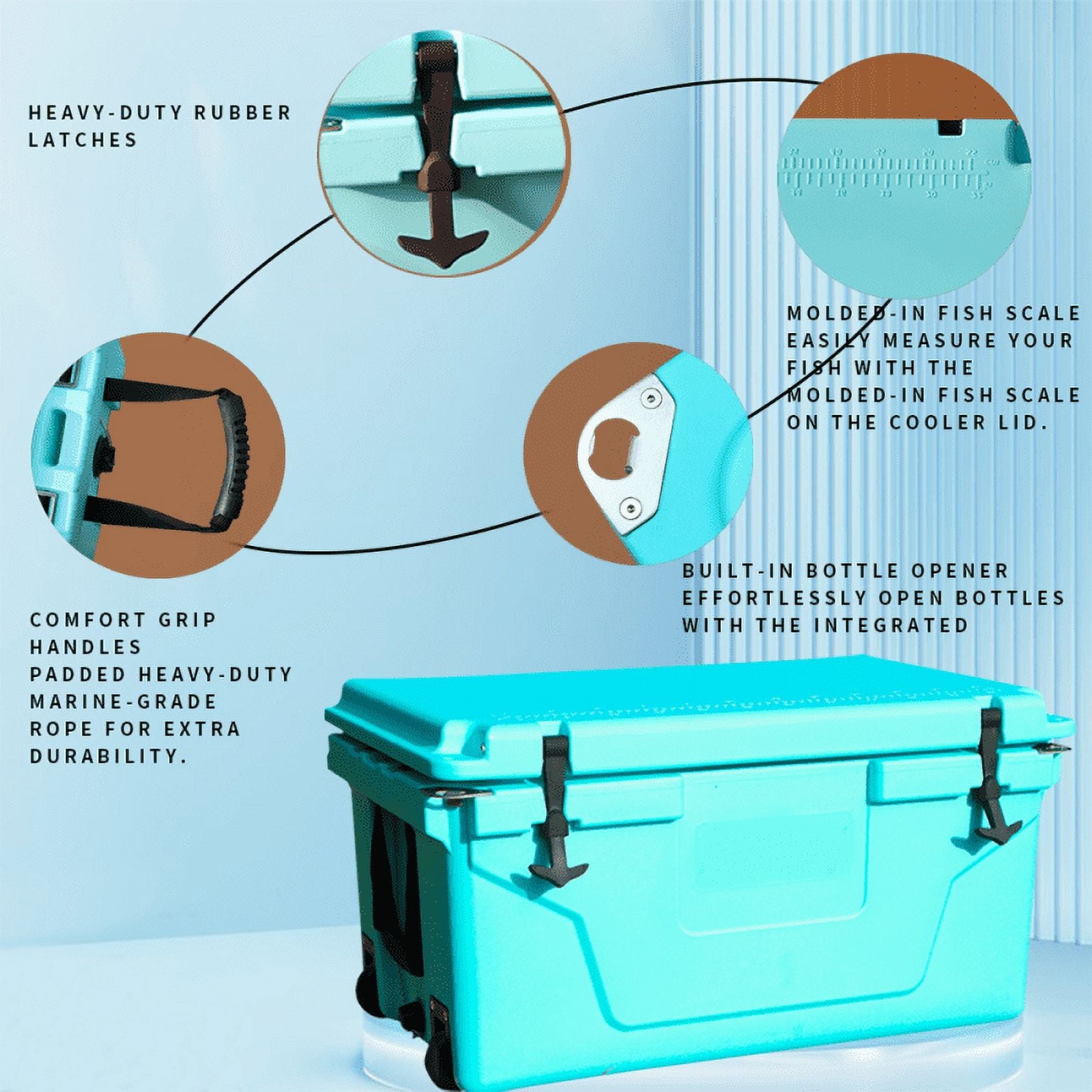 HEAVY-DUTY RUBBER LATCHES

MOLDED-IN FISH SCALE
EASILY MEASURE YOUR FISH WITH THE MOLDED-IN FISH SCALE ON THE COOLER LID.

BUILT-IN BOTTLE OPENER
EFFORTLESSLY OPEN BOTTLES WITH THE INTEGRATED

COMFORT GRIP HANDLES
PADDED HEAVY-DUTY MARINE-GRADE ROPE FOR EXTRA DURABILITY.