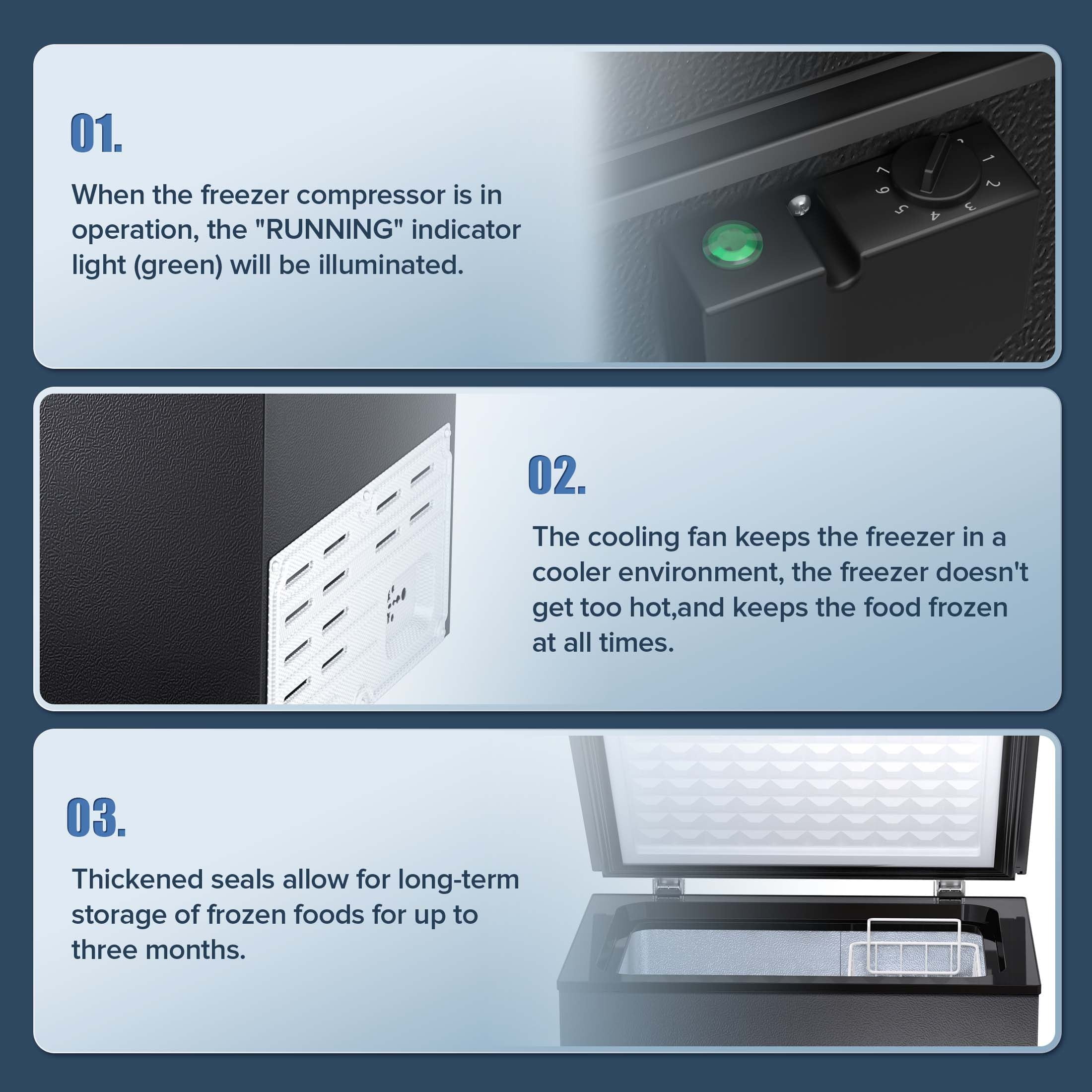 01.

When the freezer compressor is in operation, the "RUNNING" indicator light (green) will be illuminated.

1
2
3
4
5
6
7

02.

The cooling fan keeps the freezer in a cooler environment, the freezer doesn't get too hot,and keeps the food frozen at all times.

03.

Thickened seals allow for long-term storage of frozen foods for up to three months.