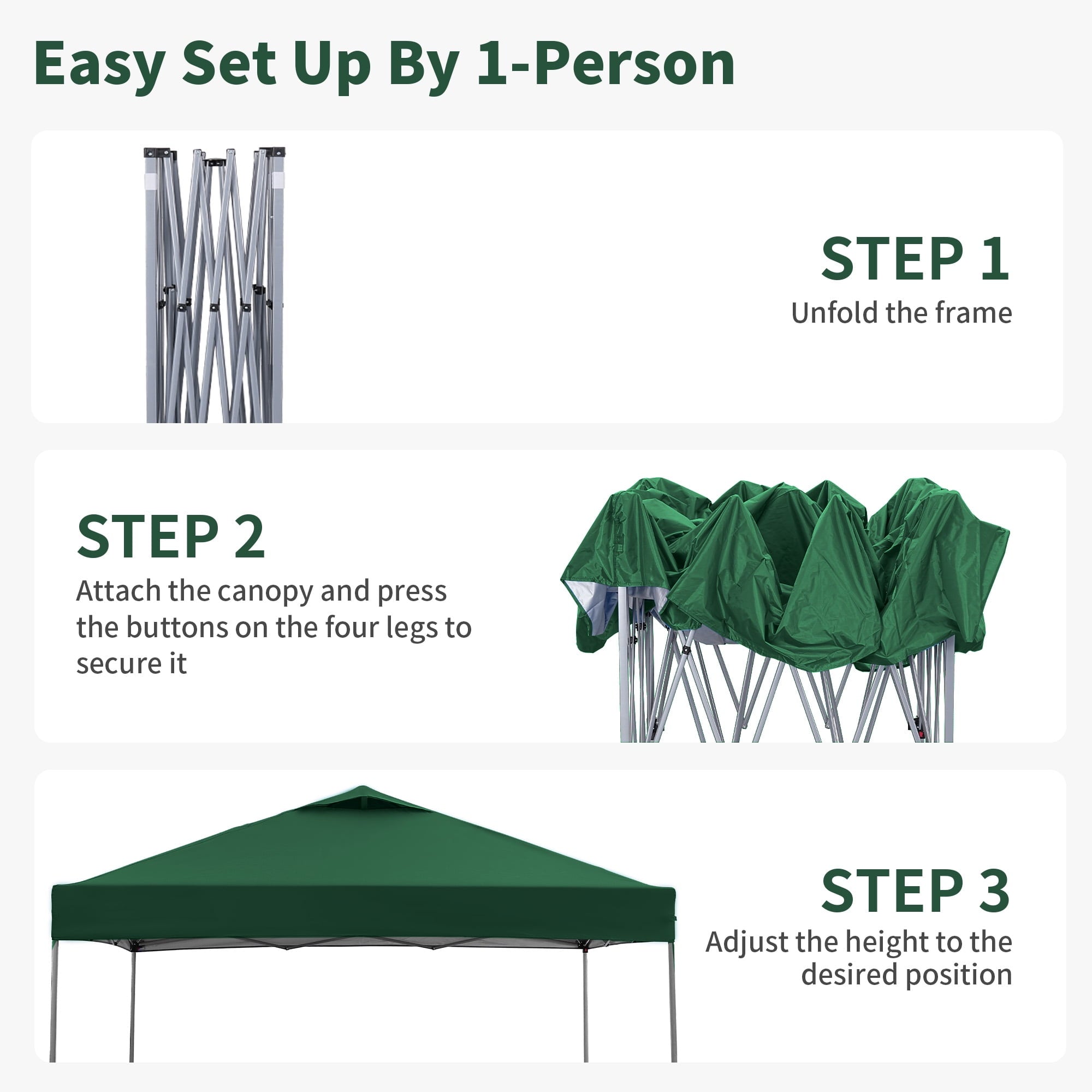 Easy Set Up By 1-Person

STEP 1
Unfold the frame

STEP 2
Attach the canopy and press the buttons on the four legs to secure it

STEP 3
Adjust the height to the desired position