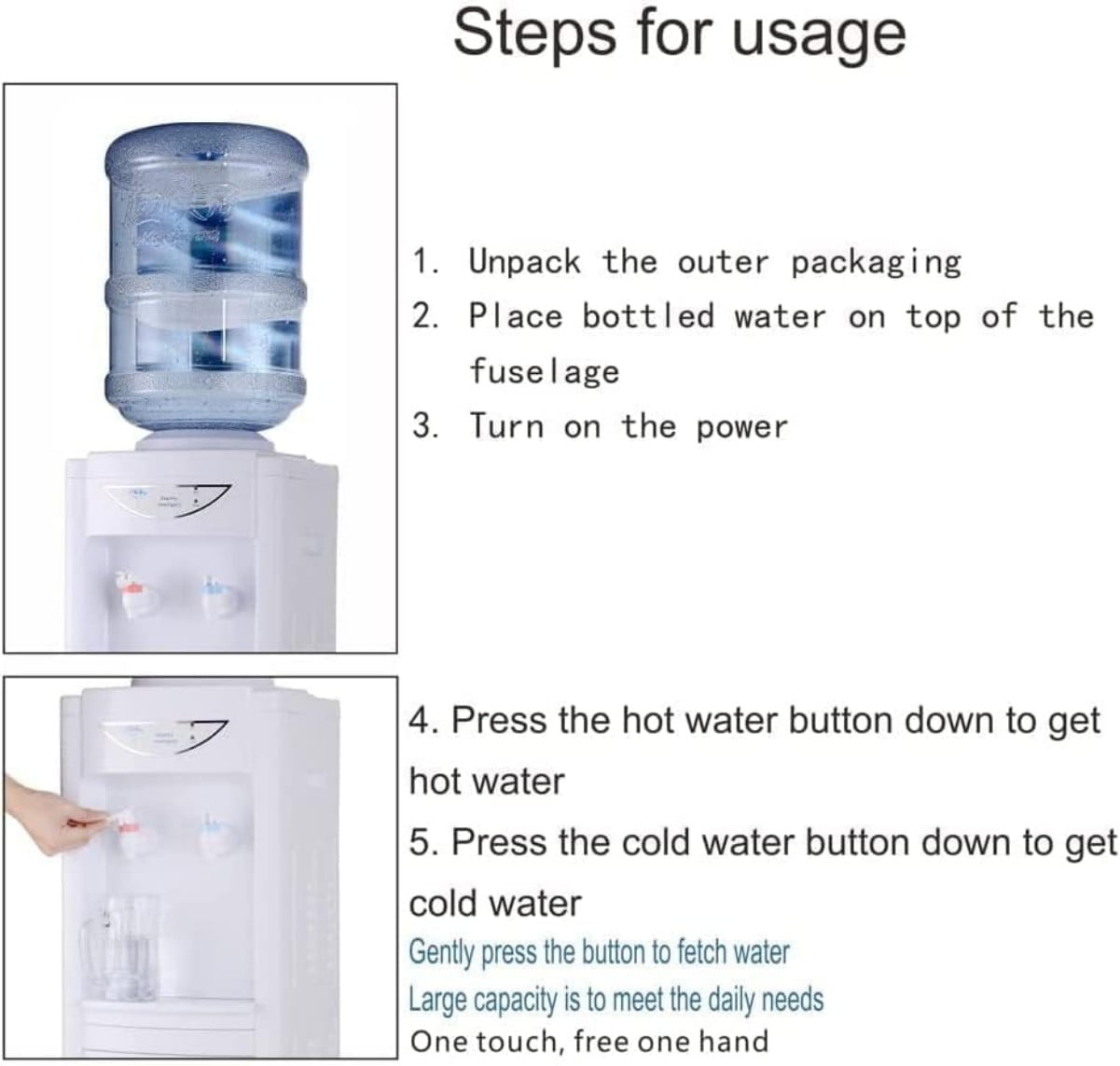 Steps for usage

1. Unpack the outer packaging
2. Place bottled water on top of the fuselage
3. Turn on the power

4. Press the hot water button down to get hot water
5. Press the cold water button down to get cold water
Gently press the button to fetch water
Large capacity is to meet the daily needs
One touch, free one hand