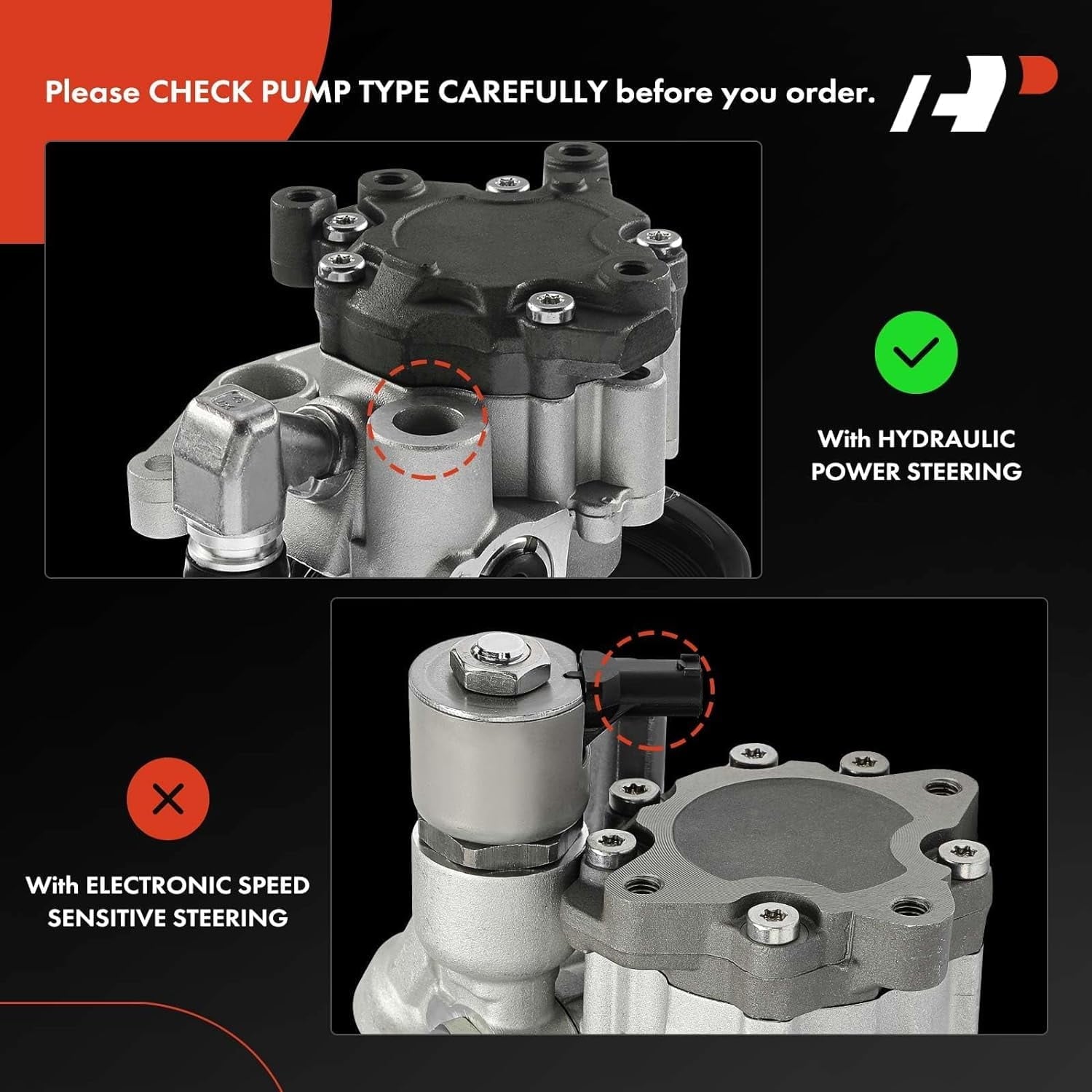 Please CHECK PUMP TYPE CAREFULLY before you order.

With HYDRAULIC POWER STEERING

With ELECTRONIC SPEED SENSITIVE STEERING