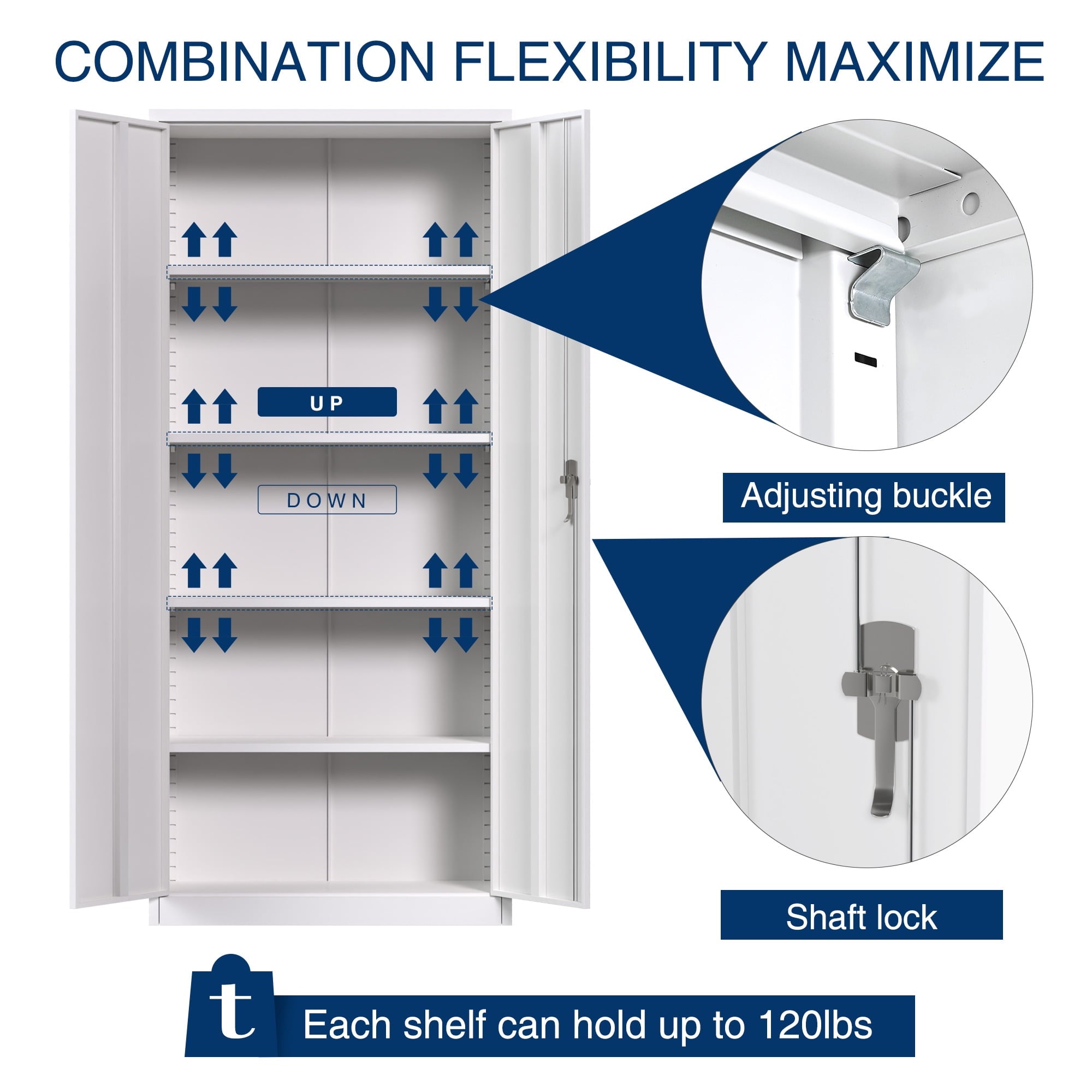 COMBINATION FLEXIBILITY MAXIMIZE

UP

DOWN

Adjusting buckle

Shaft lock

t

Each shelf can hold up to 120lbs