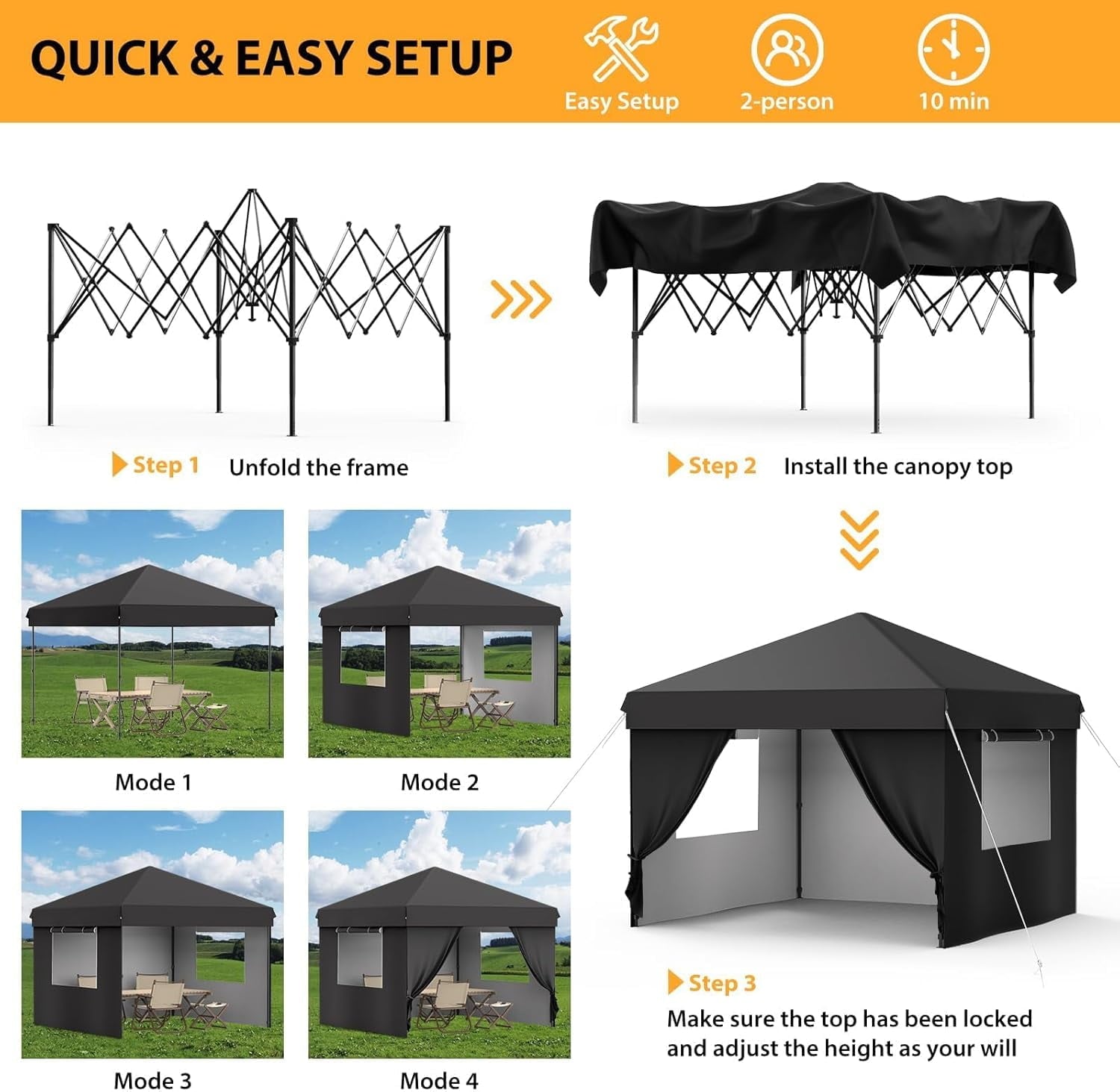 QUICK & EASY SETUP

Easy Setup

2-person

10 min

Step 1 Unfold the frame

Step 2 Install the canopy top

Mode 1

Mode 2

Mode 3

Mode 4

Step 3
Make sure the top has been locked and adjust the height as your will