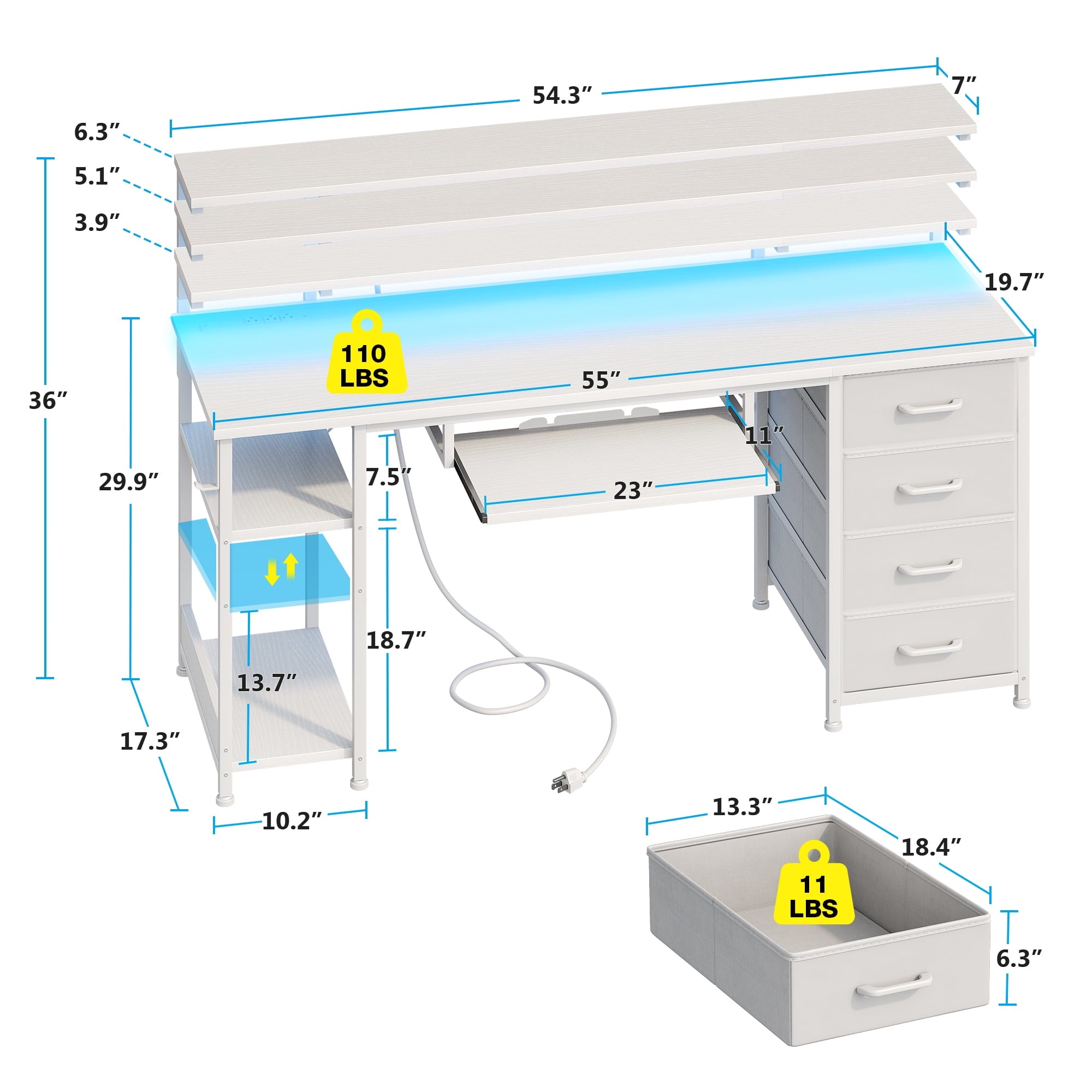 54.3″
7″
6.3″
5.1″
3.9″
19.7″
36″
110 LBS
55″
29.9″
11″
7.5″
23″
18.7″
13.7″
17.3″
10.2″
13.3″
18.4″
11 LBS
6.3″