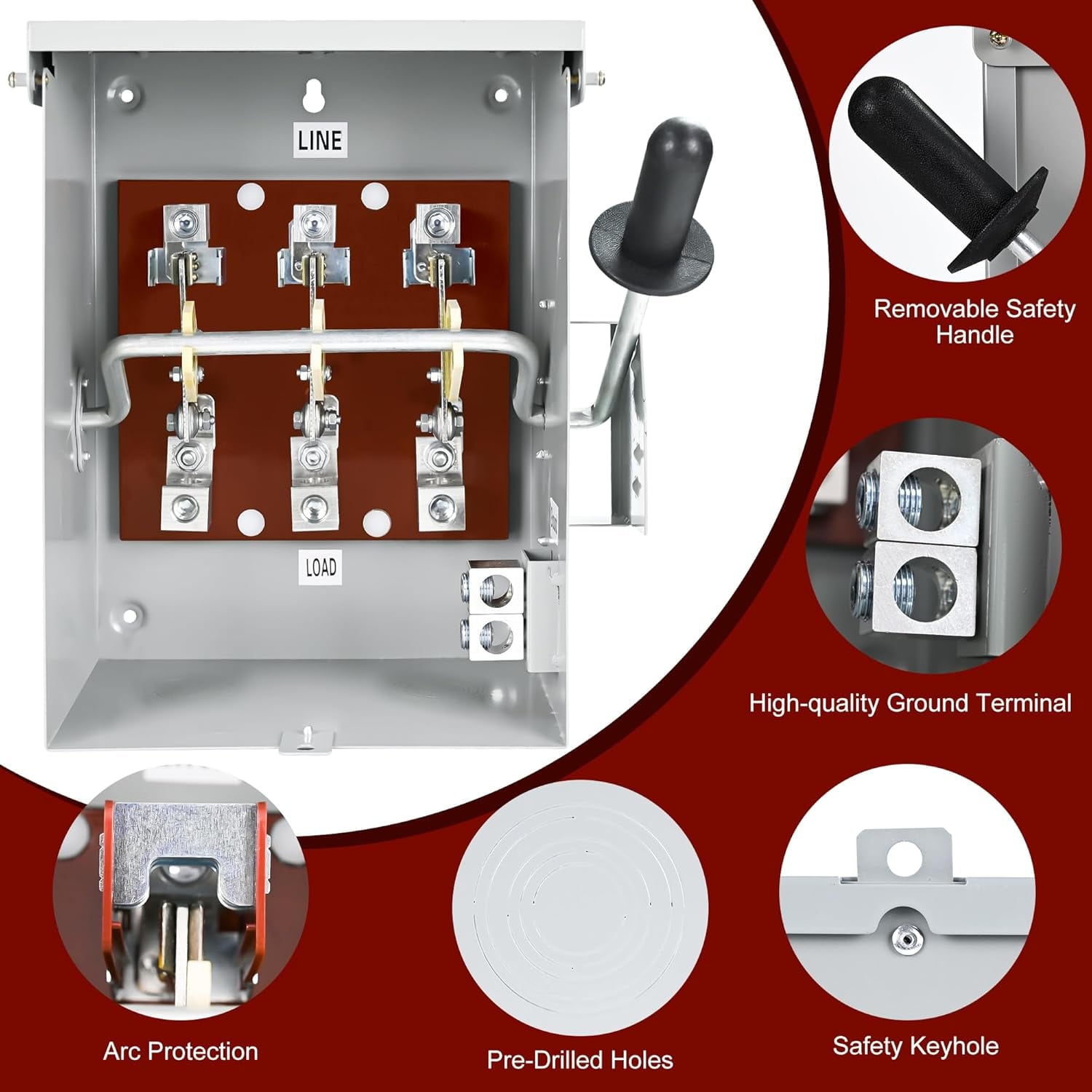 LINE

LOAD

Removable Safety Handle

High-quality Ground Terminal

Arc Protection

Pre-Drilled Holes

Safety Keyhole