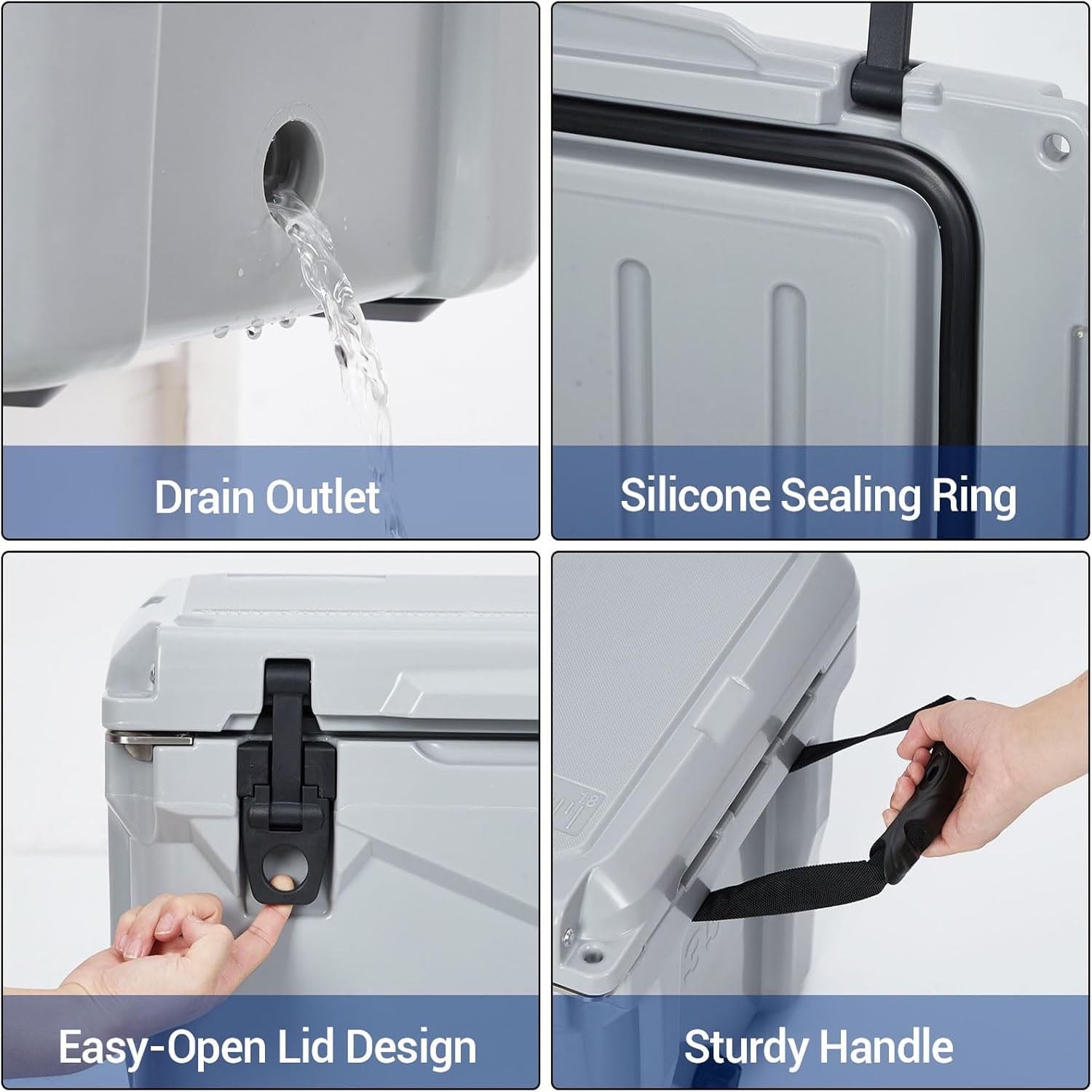 Drain Outlet

Silicone Sealing Ring

Easy-Open Lid Design

Sturdy Handle