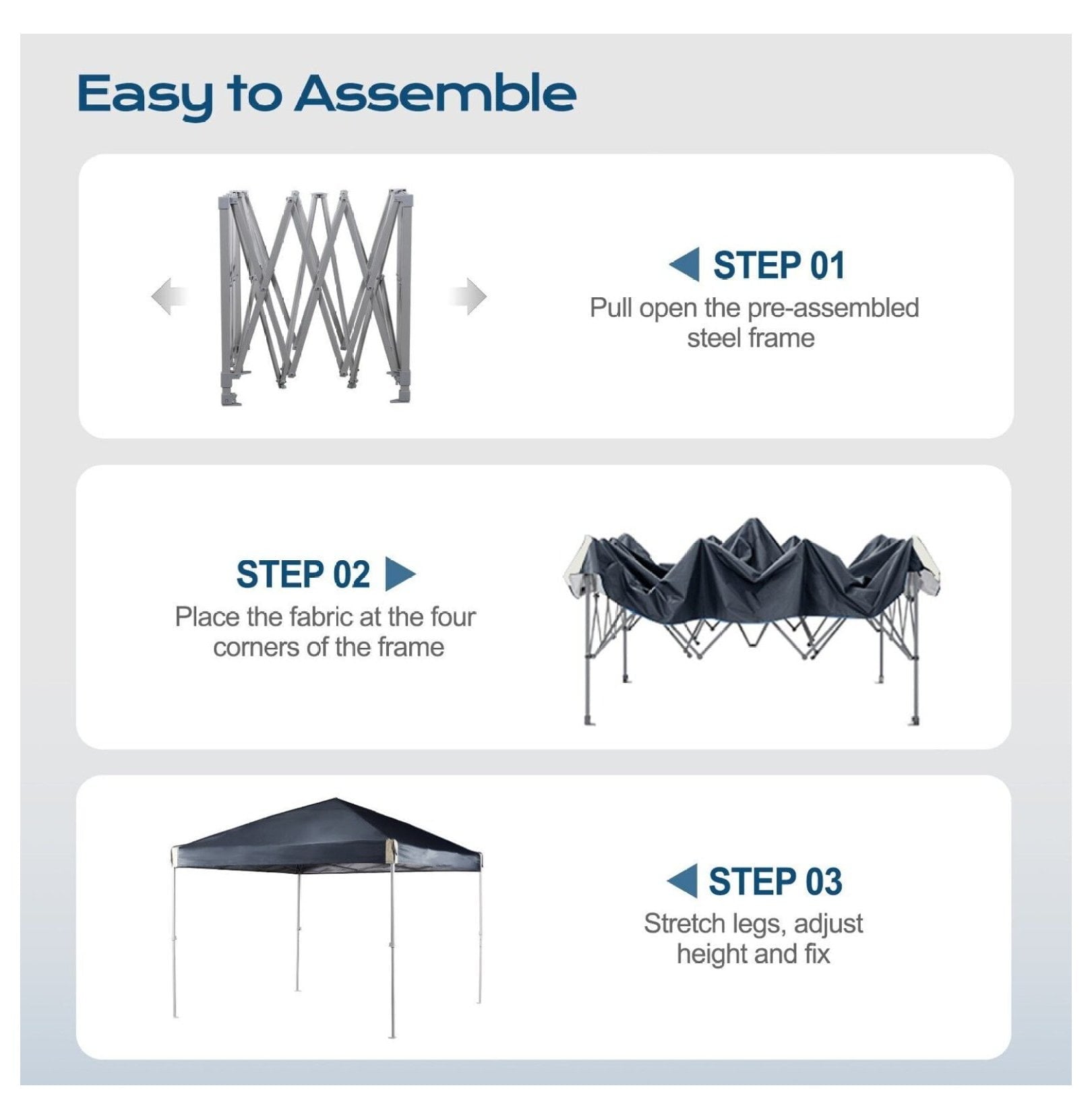 Easy to Assemble

STEP 01
Pull open the pre-assembled steel frame

STEP 02
Place the fabric at the four corners of the frame

STEP 03
Stretch legs, adjust height and fix