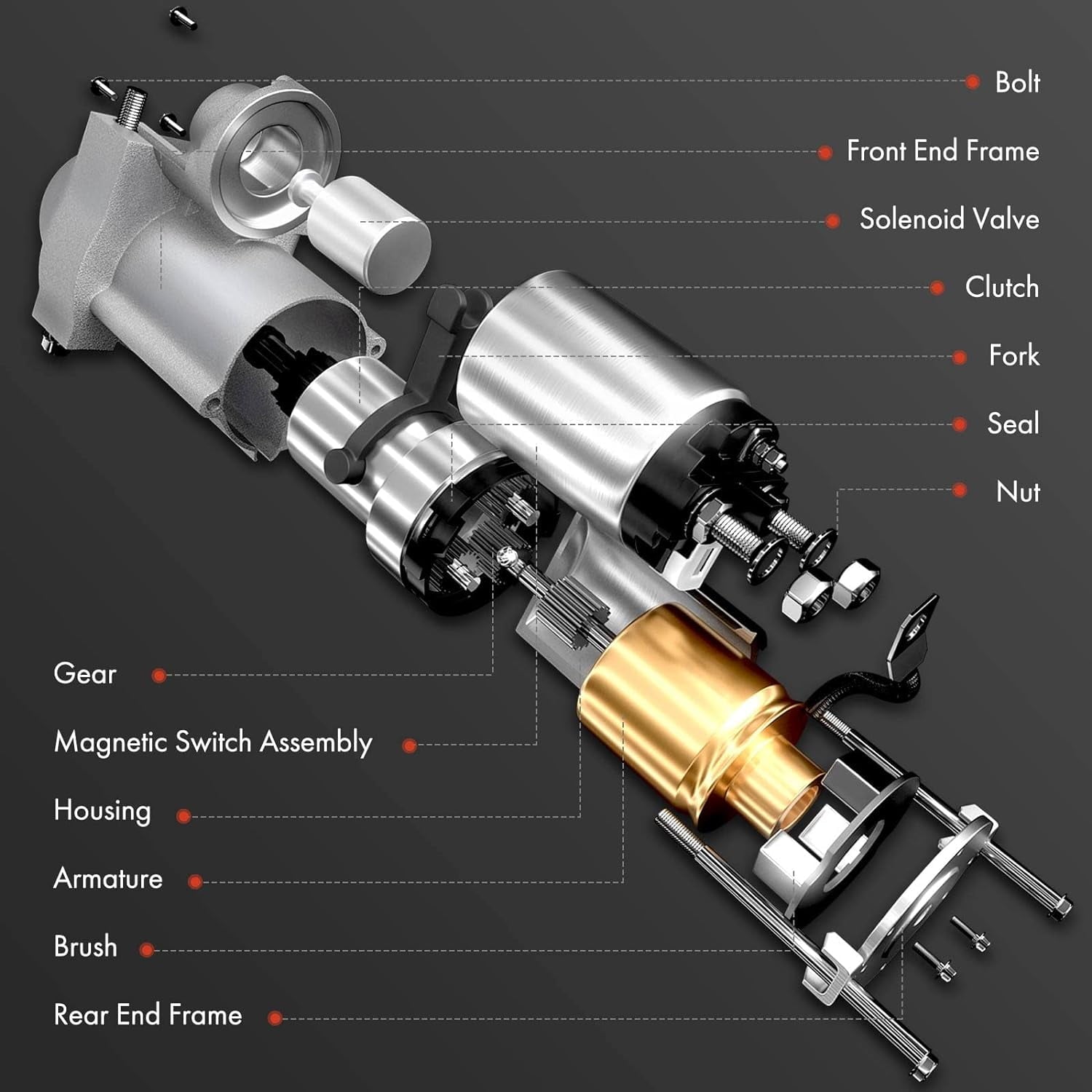 Bolt

Front End Frame

Solenoid Valve

Clutch

Fork

Seal

Nut

Gear

Magnetic Switch Assembly

Housing

Armature

Brush

Rear End Frame