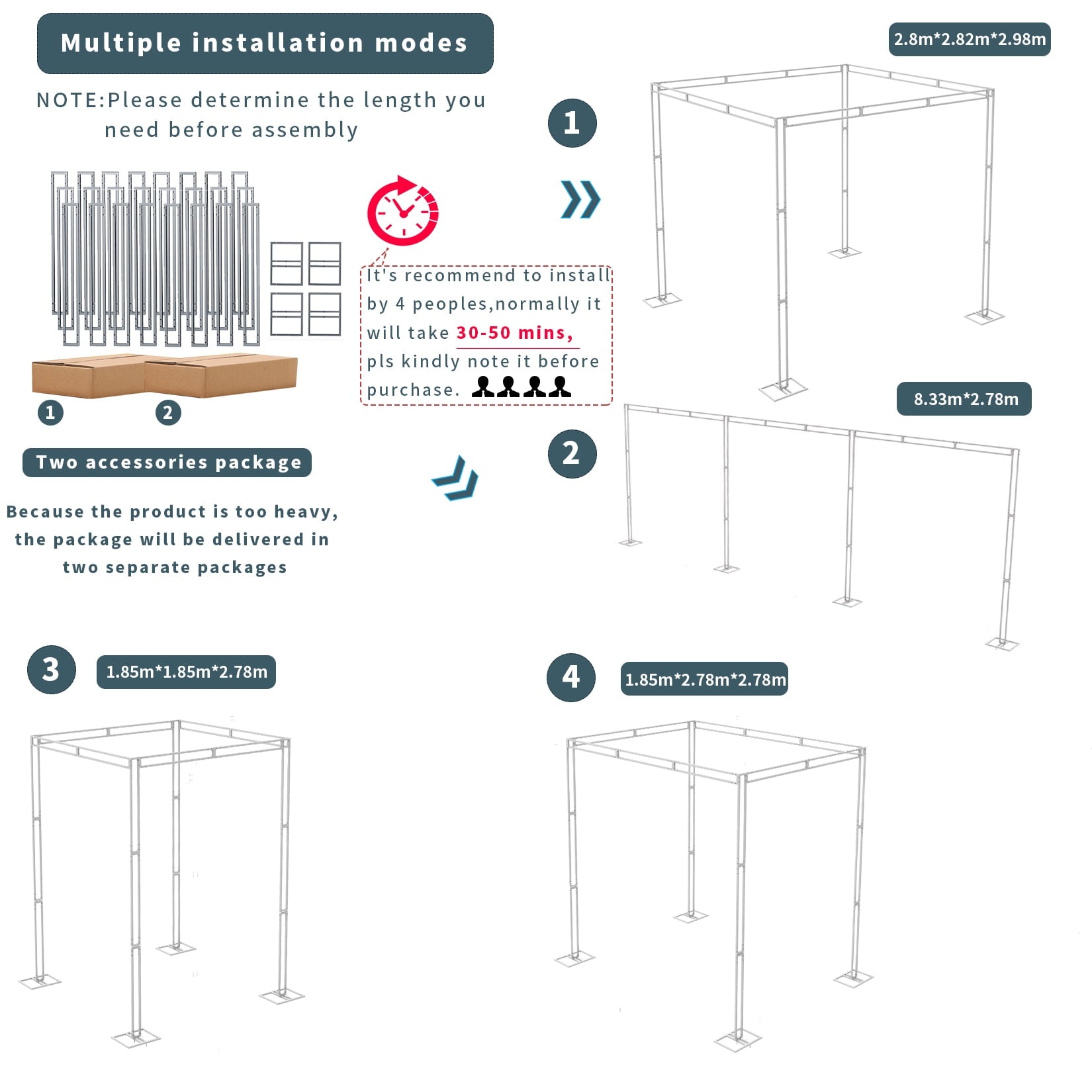 Multiple installation modes

NOTE:Please determine the length you need before assembly

1 2

Two accessories package

Because the product is too heavy, the package will be delivered in two separate packages

It's recommend to install by 4 peoples,normally it will take 30-50 mins, pls kindly note it before purchase.

1

2.8m*2.82m*2.98m

2

8.33m*2.78m

3

1.85m*1.85m*2.78m

4

1.85m*2.78m*2.78m