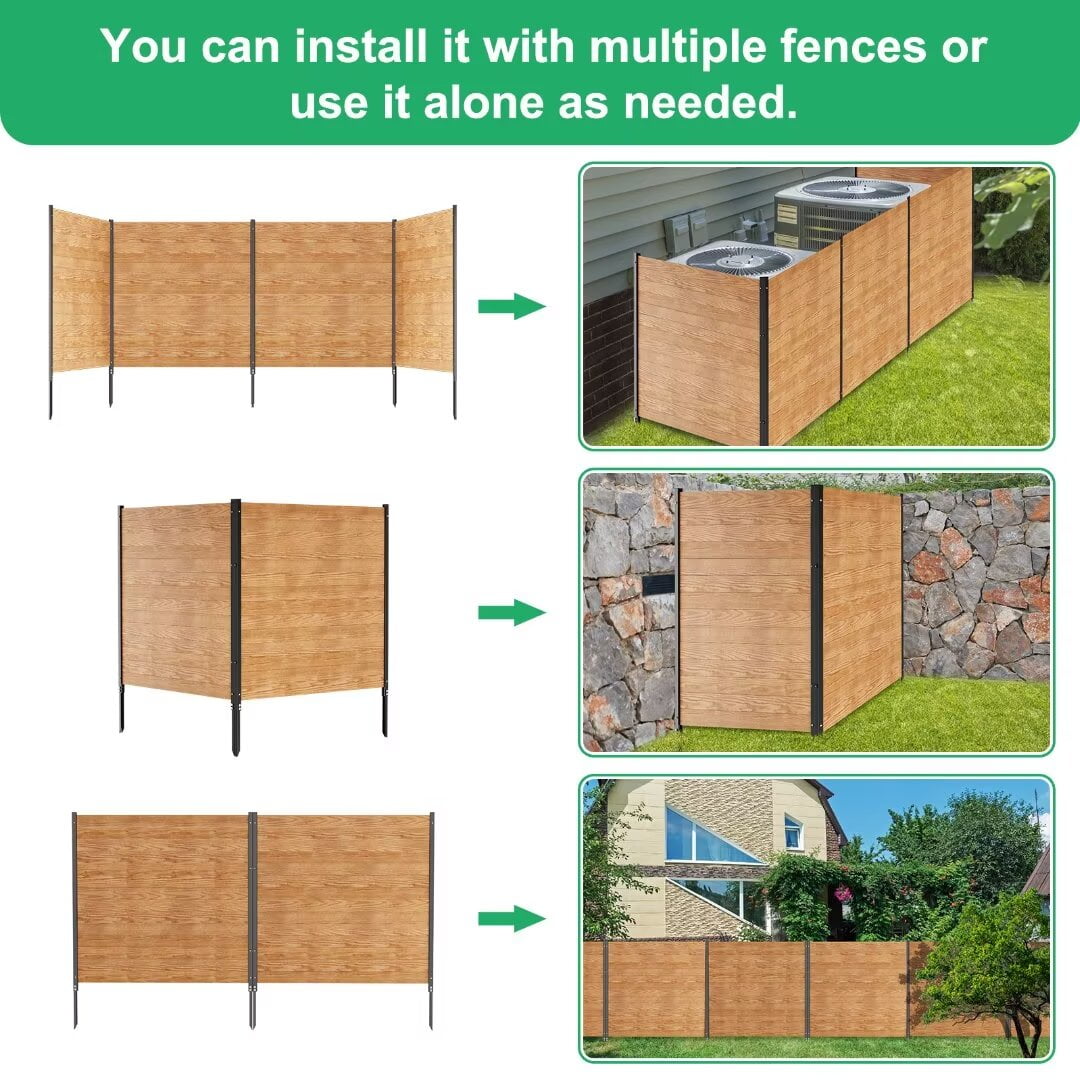 You can install it with multiple fences or use it alone as needed.