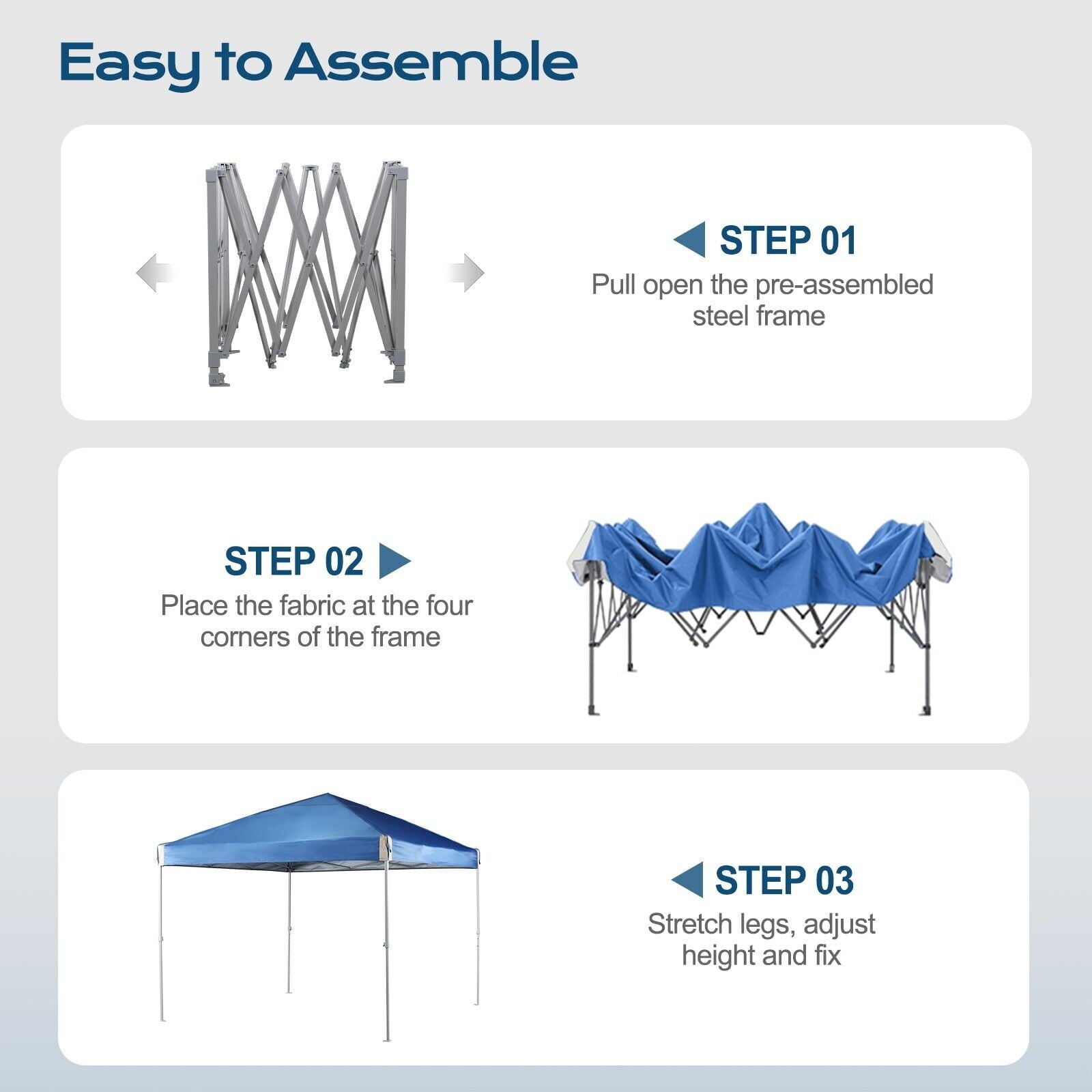 Easy to Assemble

STEP 01
Pull open the pre-assembled steel frame

STEP 02
Place the fabric at the four corners of the frame

STEP 03
Stretch legs, adjust height and fix