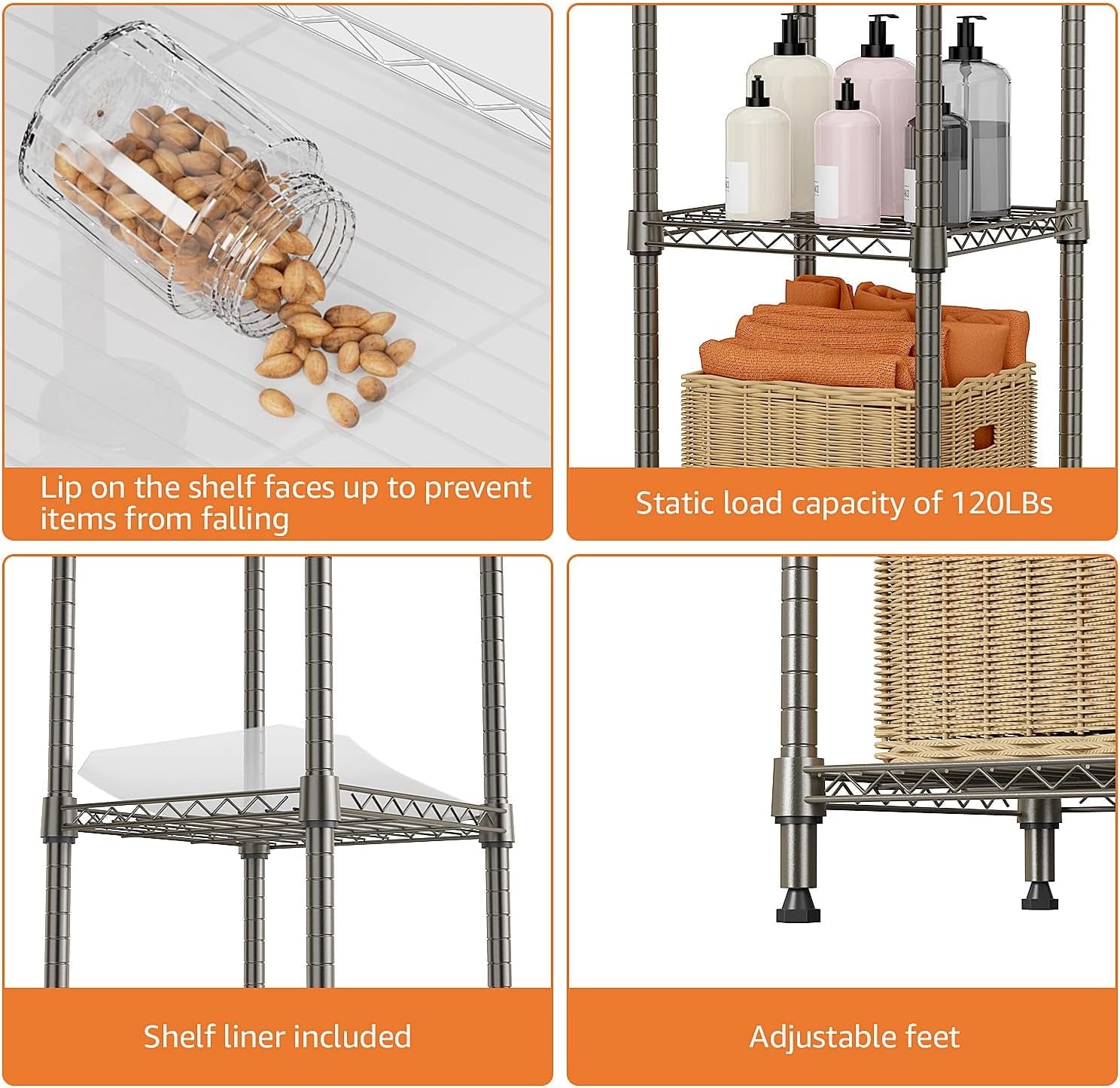 Lip on the shelf faces up to prevent items from falling

Static load capacity of 120LBs

Shelf liner included

Adjustable feet