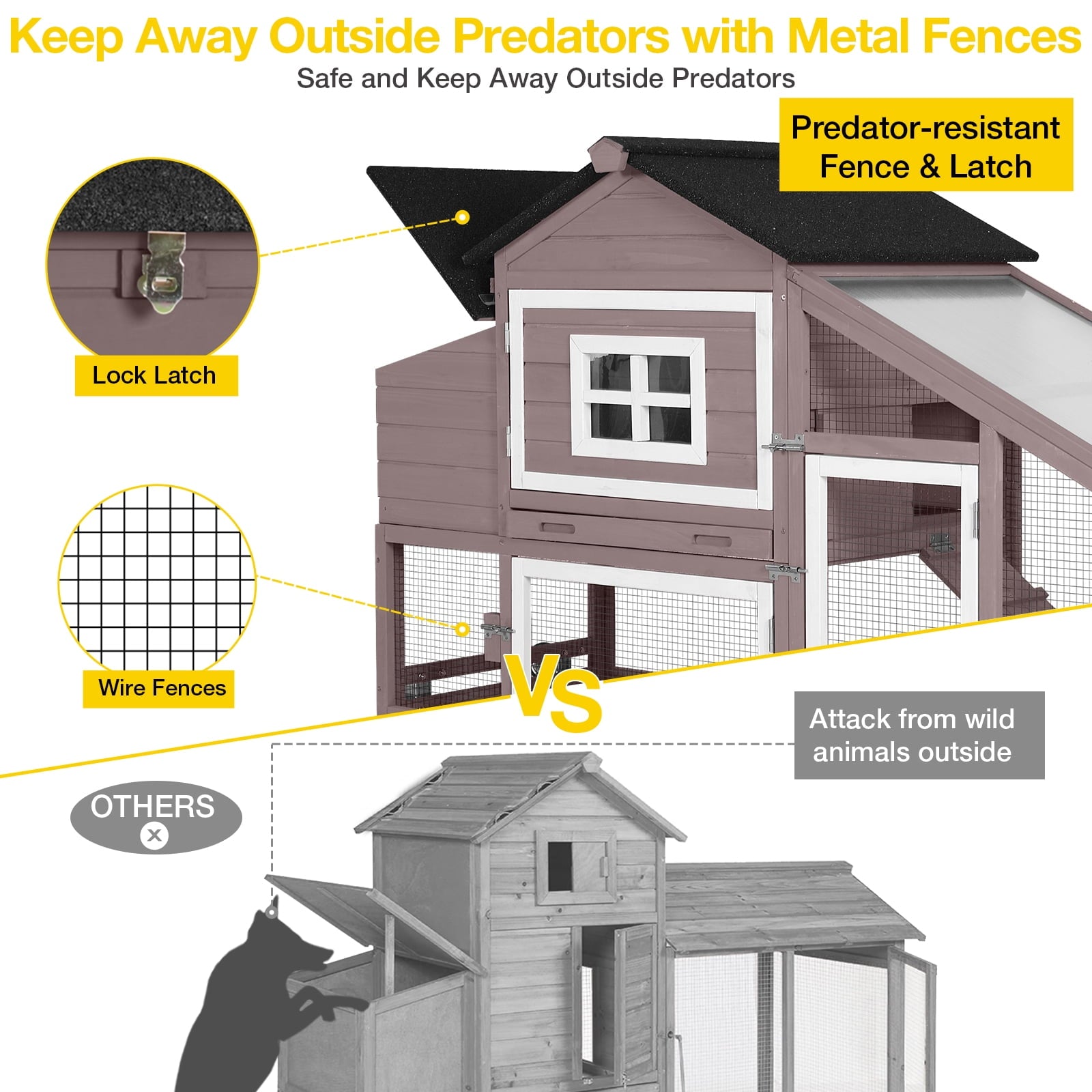 Keep Away Outside Predators with Metal Fences
Safe and Keep Away Outside Predators

Predator-resistant Fence & Latch

Lock Latch

Wire Fences

VS

Attack from wild animals outside

OTHERS