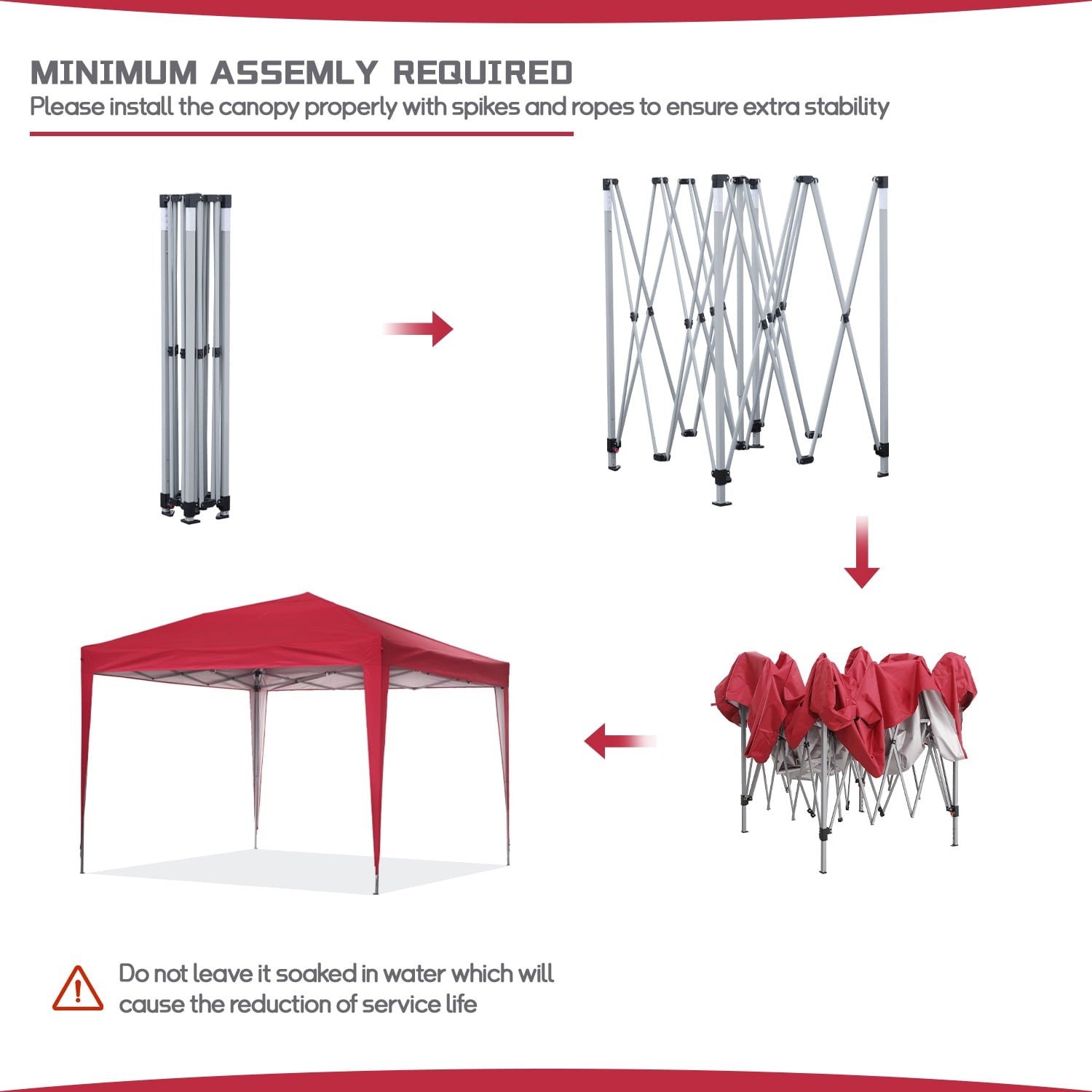 MINIMUM ASSEMLY REQUIRED
Please install the canopy properly with spikes and ropes to ensure extra stability

Do not leave it soaked in water which will cause the reduction of service life