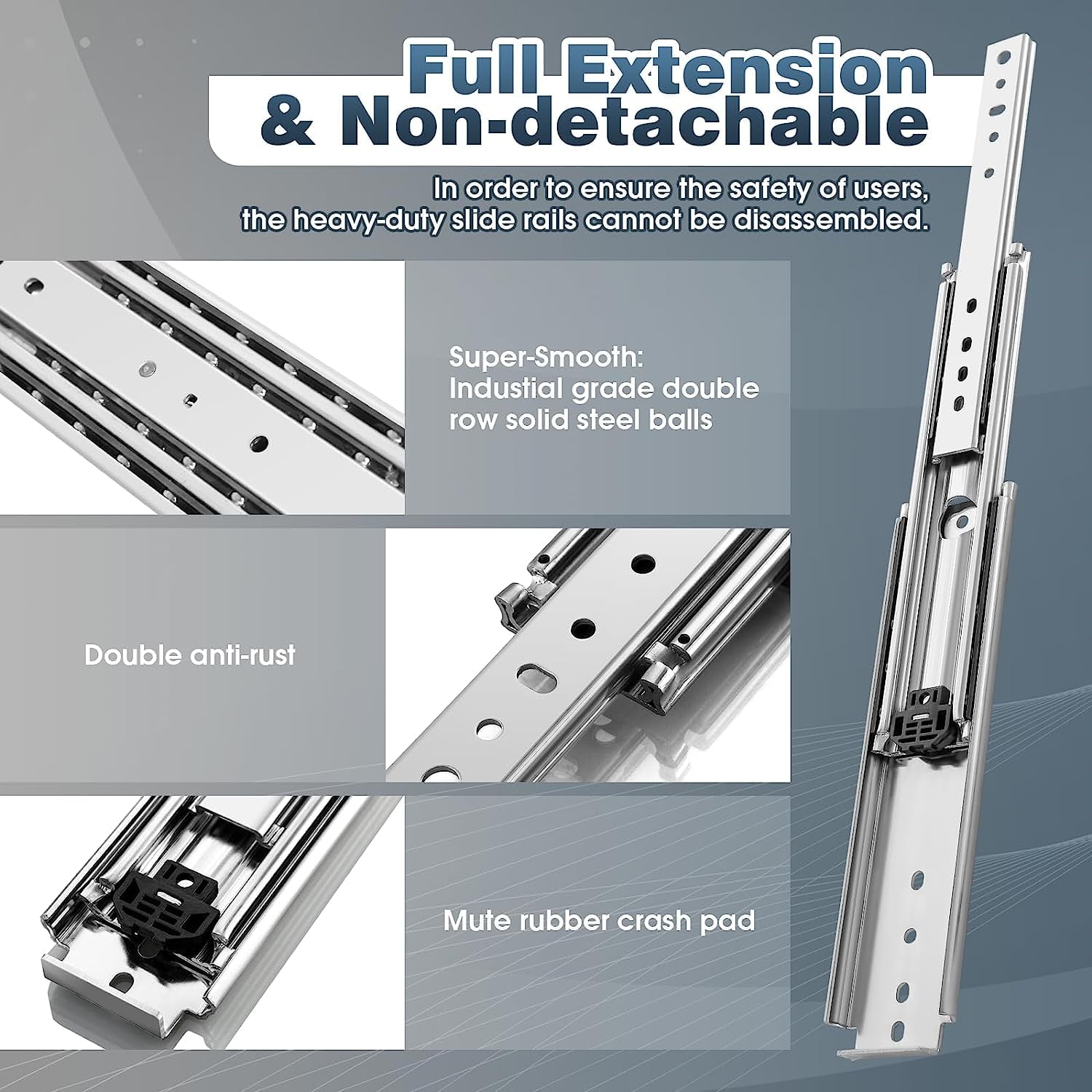 Full Extension & Non-detachable

In order to ensure the safety of users, the heavy-duty slide rails cannot be disassembled.

Super-Smooth: Industial grade double row solid steel balls

Double anti-rust

Mute rubber crash pad