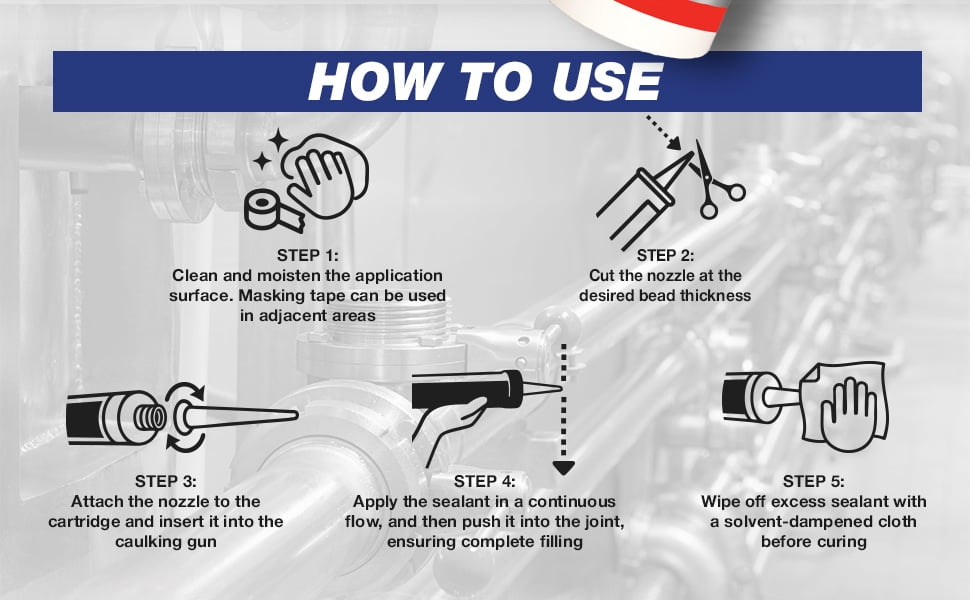 HOW TO USE

STEP 1:
Clean and moisten the application surface. Masking tape can be used in adjacent areas

STEP 2:
Cut the nozzle at the desired bead thickness

STEP 3:
Attach the nozzle to the cartridge and insert it into the caulking gun

STEP 4:
Apply the sealant in a continuous flow, and then push it into the joint, ensuring complete filling

STEP 5:
Wipe off excess sealant with a solvent-dampened cloth before curing