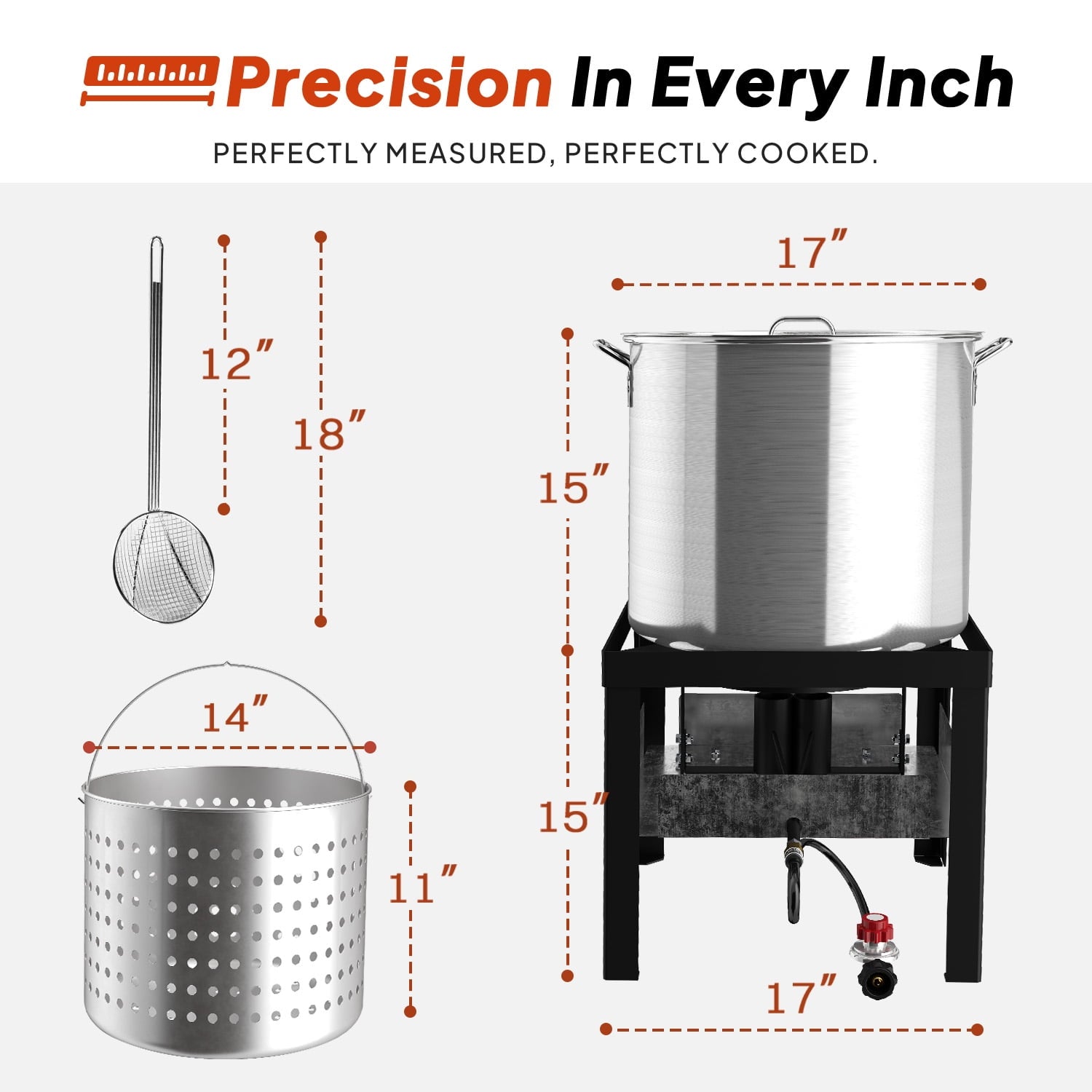 Precision In Every Inch

PERFECTLY MEASURED, PERFECTLY COOKED.

12″

18″

14″

11″

17″

15″

15″

17″