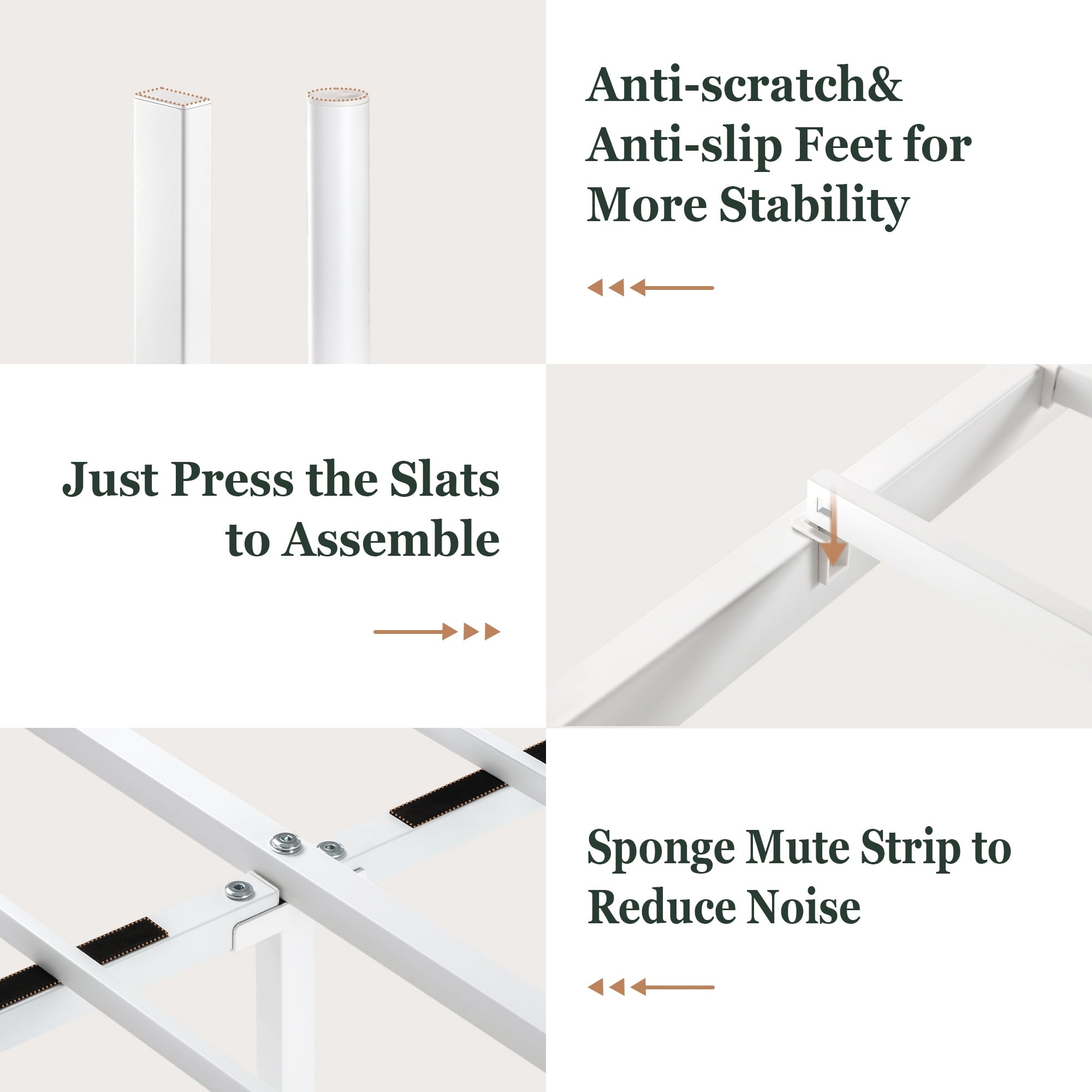 Anti-scratch& Anti-slip Feet for More Stability

Just Press the Slats to Assemble

Sponge Mute Strip to Reduce Noise