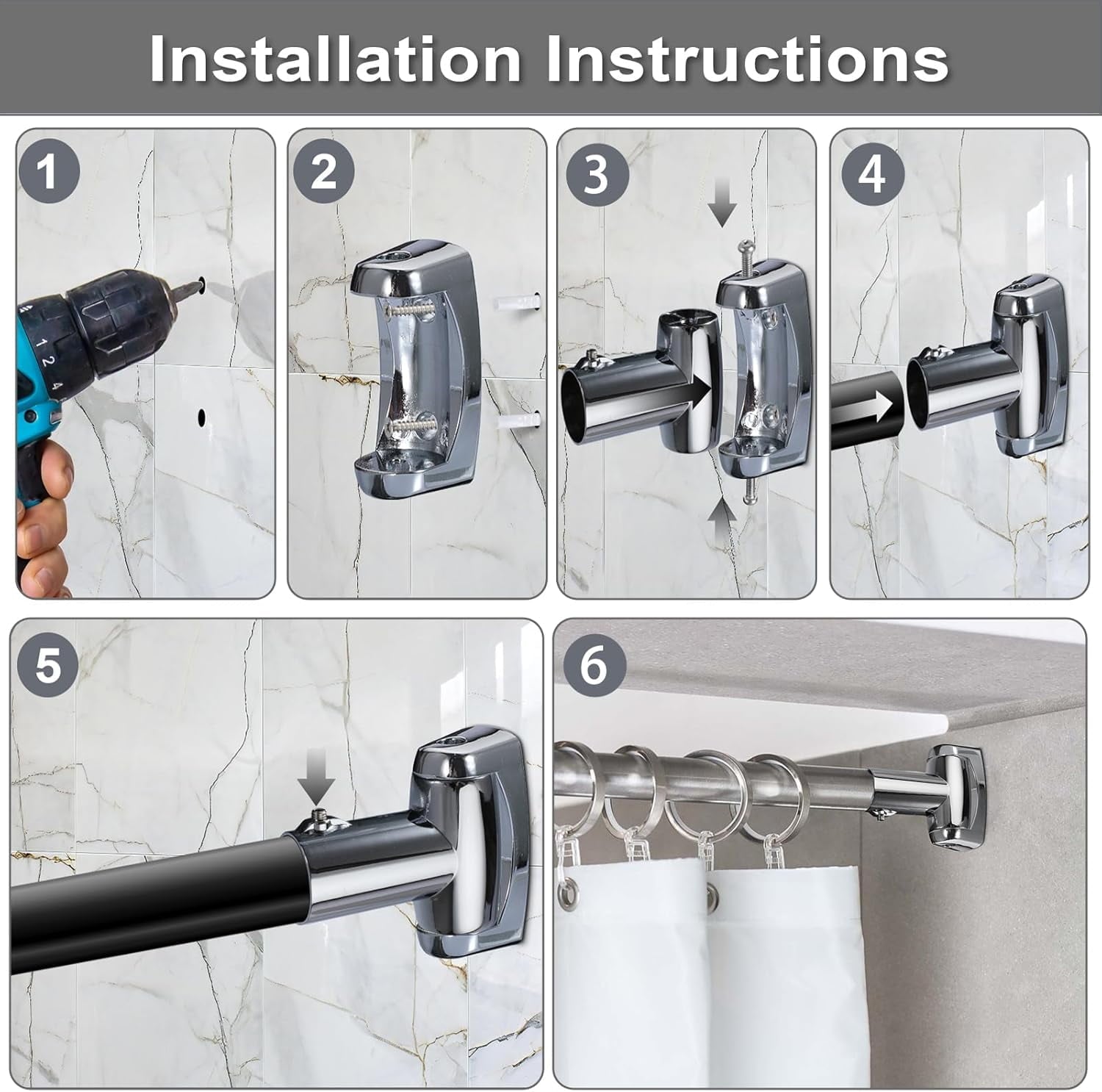 Installation Instructions

1

1 2 4

2

3

4

5

6