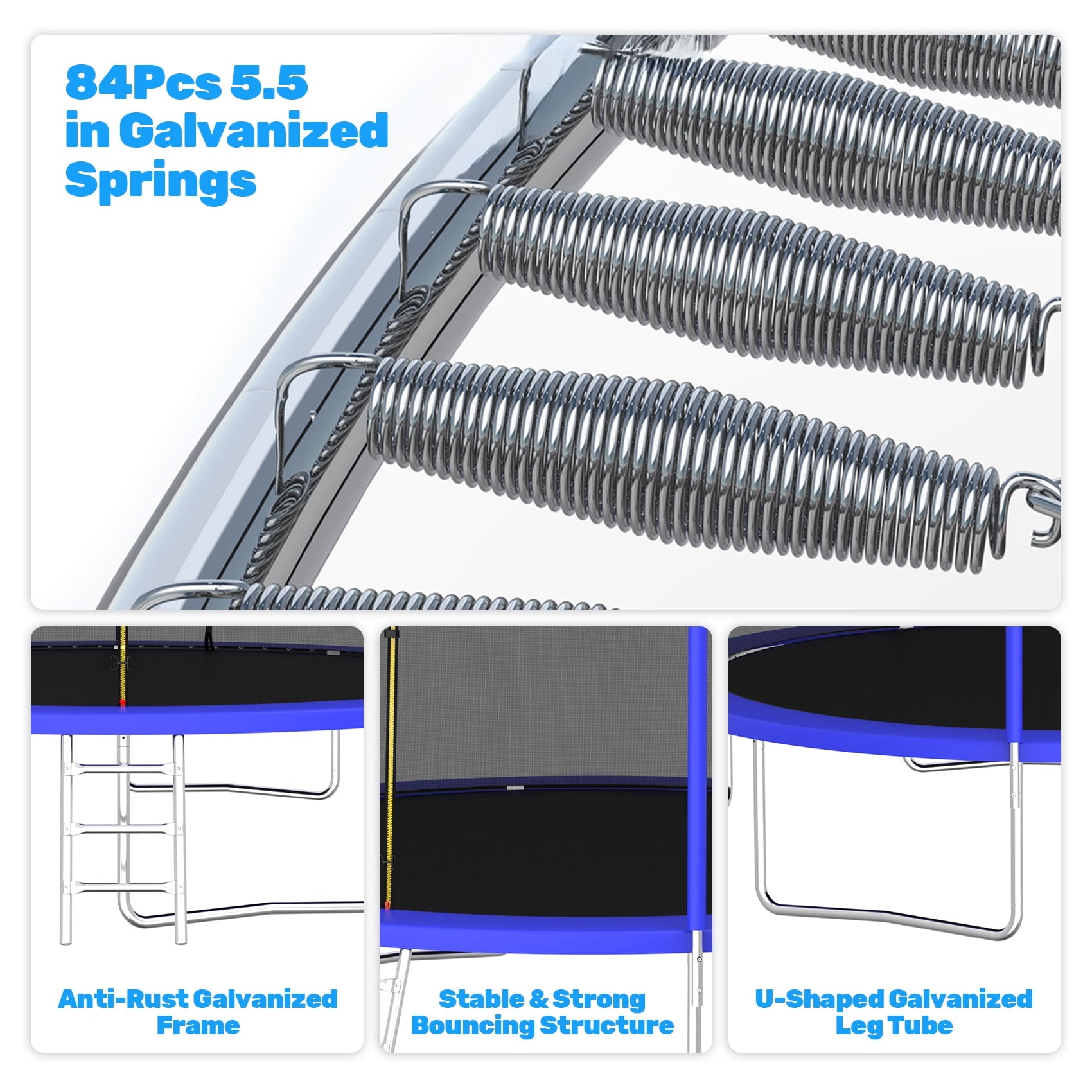 84Pcs 5.5 in Galvanized Springs

Anti-Rust Galvanized Frame

Stable & Strong Bouncing Structure

U-Shaped Galvanized Leg Tube