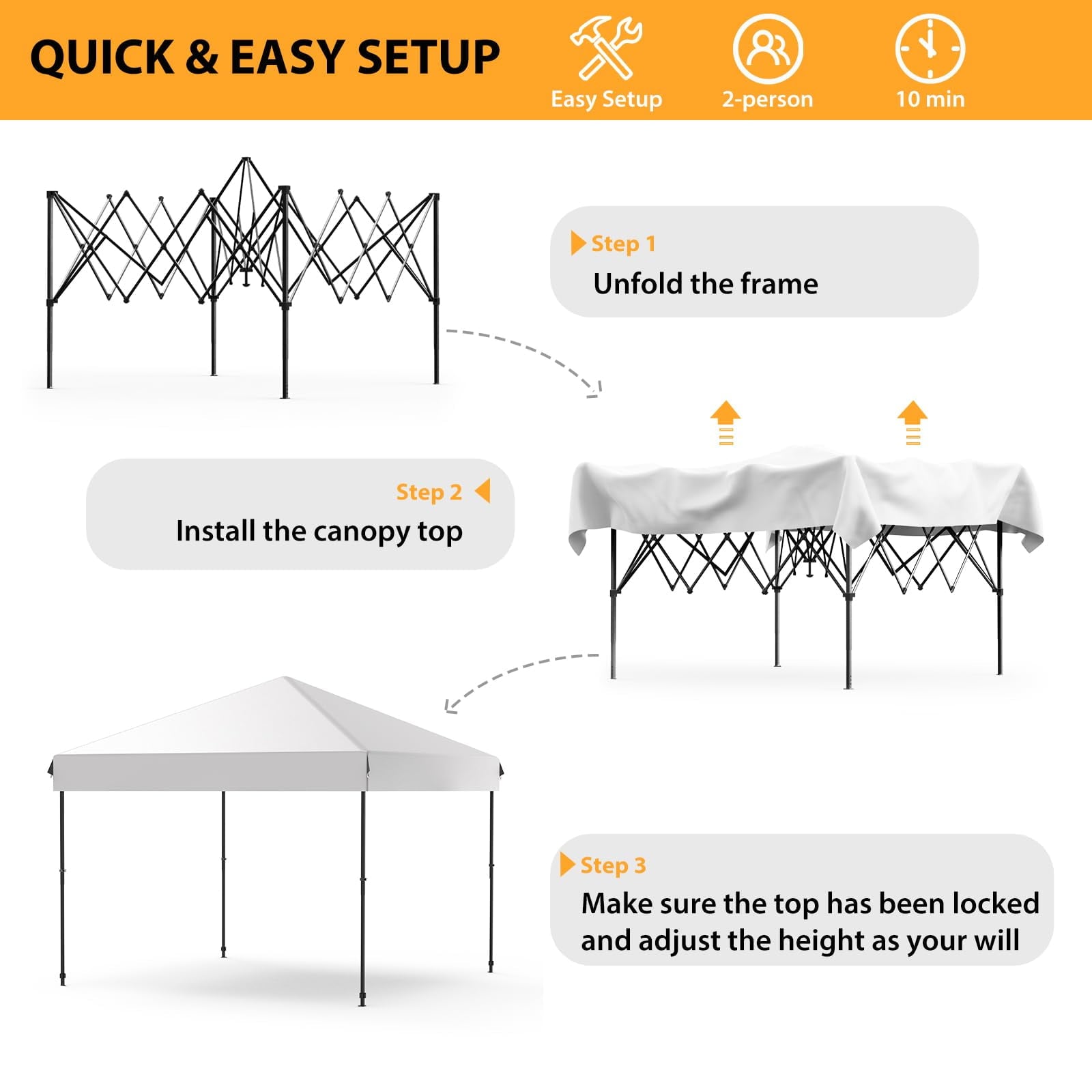 QUICK & EASY SETUP

Easy Setup

2-person

10 min

Step 1
Unfold the frame

Step 2
Install the canopy top

Step 3
Make sure the top has been locked and adjust the height as your will