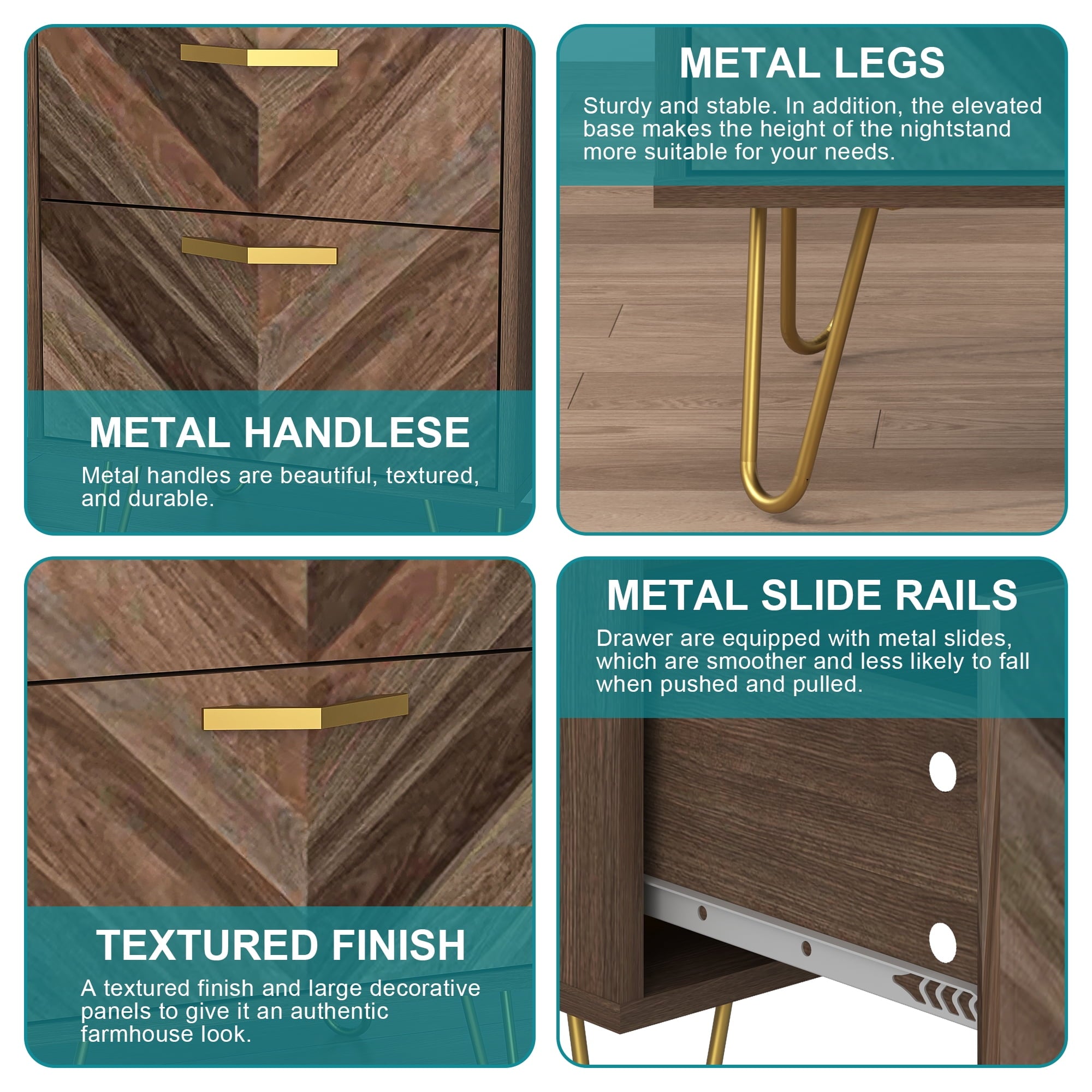 METAL HANDLESE
Metal handles are beautiful, textured, and durable.

METAL LEGS
Sturdy and stable. In addition, the elevated base makes the height of the nightstand more suitable for your needs.

TEXTURED FINISH
A textured finish and large decorative panels to give it an authentic farmhouse look.

METAL SLIDE RAILS
Drawer are equipped with metal slides, which are smoother and less likely to fall when pushed and pulled.