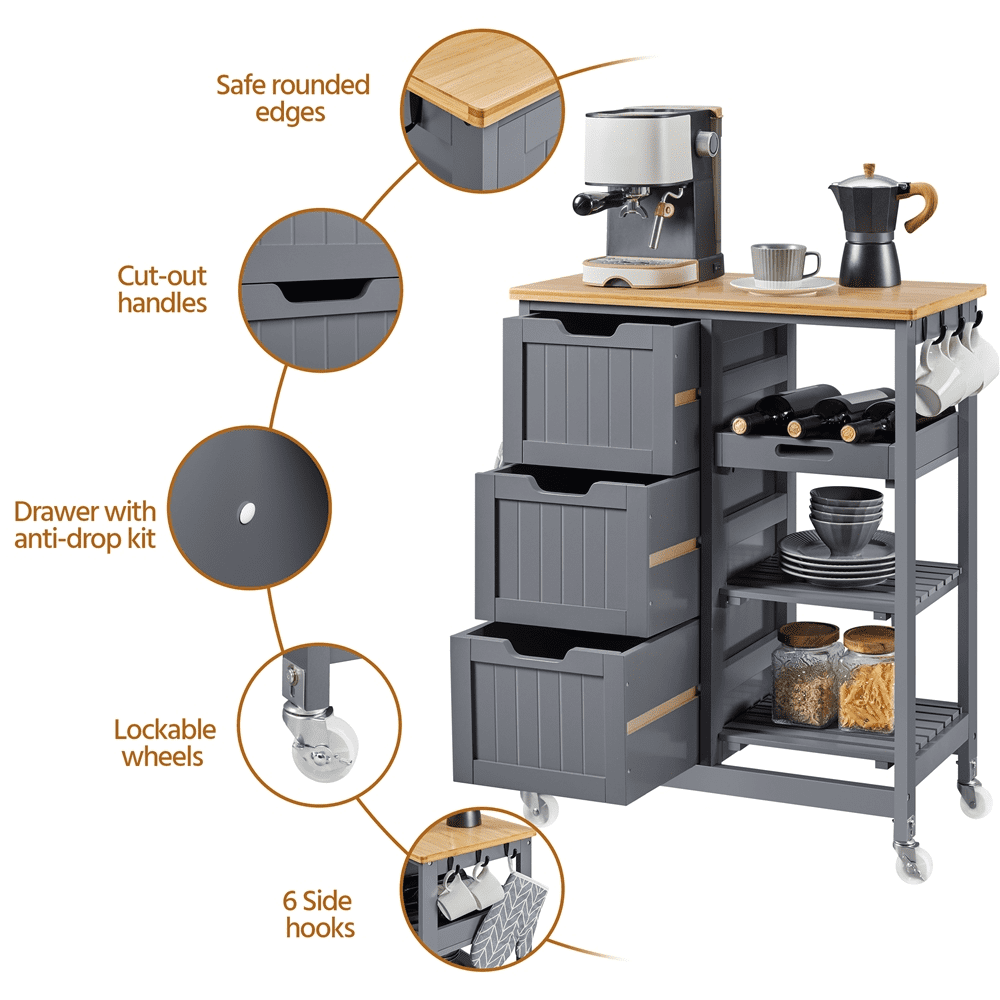 Safe rounded edges

Cut-out handles

Drawer with anti-drop kit

Lockable wheels

6 Side hooks