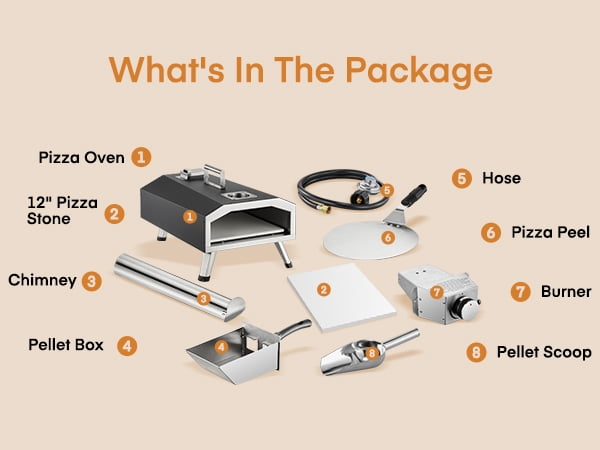 What's In The Package

Pizza Oven 1

12" Pizza Stone 2

Chimney 3

Pellet Box 4

5 Hose

6 Pizza Peel

7 Burner

8 Pellet Scoop

1

5

6

3

2

7

4

8