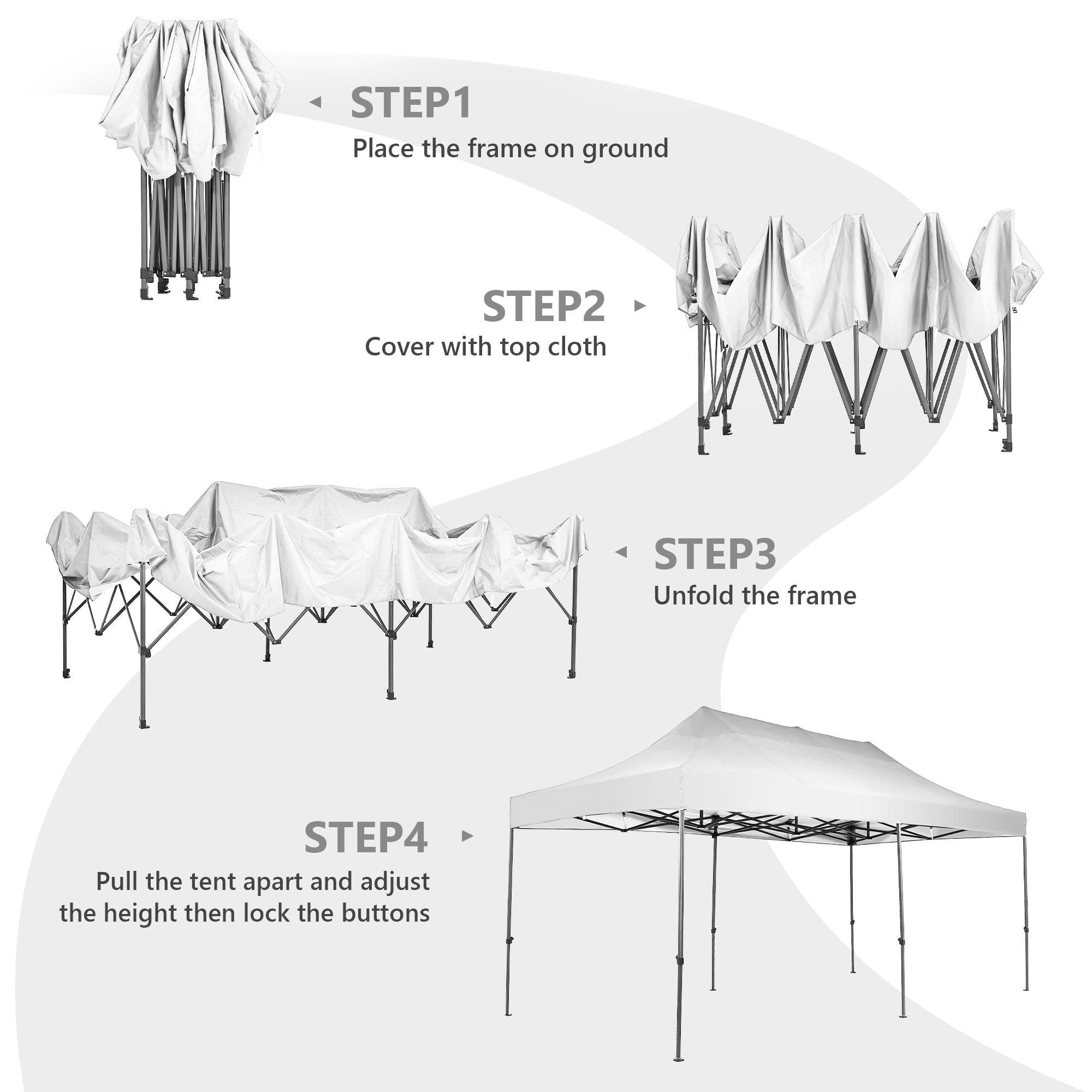 STEP1
Place the frame on ground

STEP2
Cover with top cloth

STEP3
Unfold the frame

STEP4
Pull the tent apart and adjust the height then lock the buttons