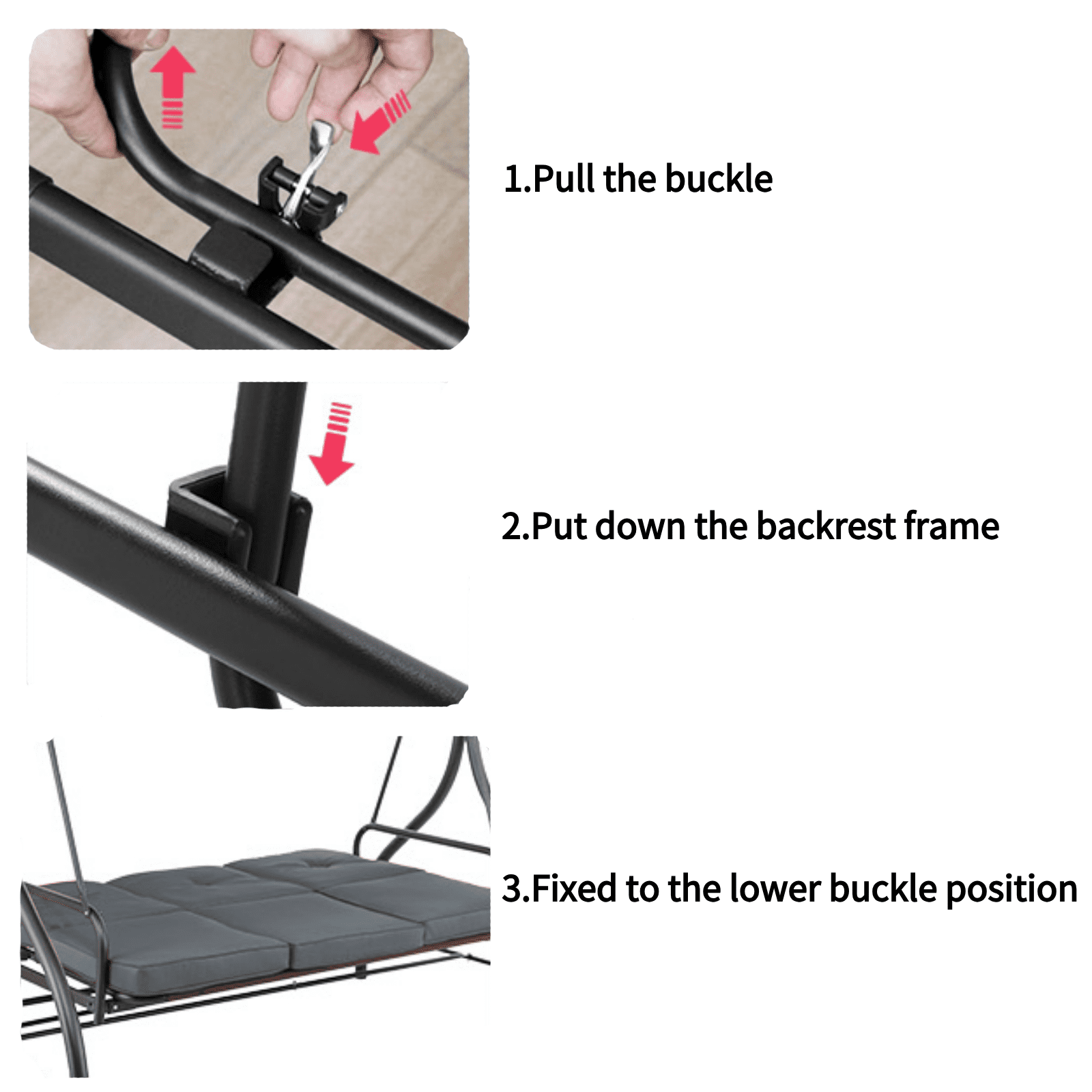 1.Pull the buckle

2.Put down the backrest frame

3.Fixed to the lower buckle position