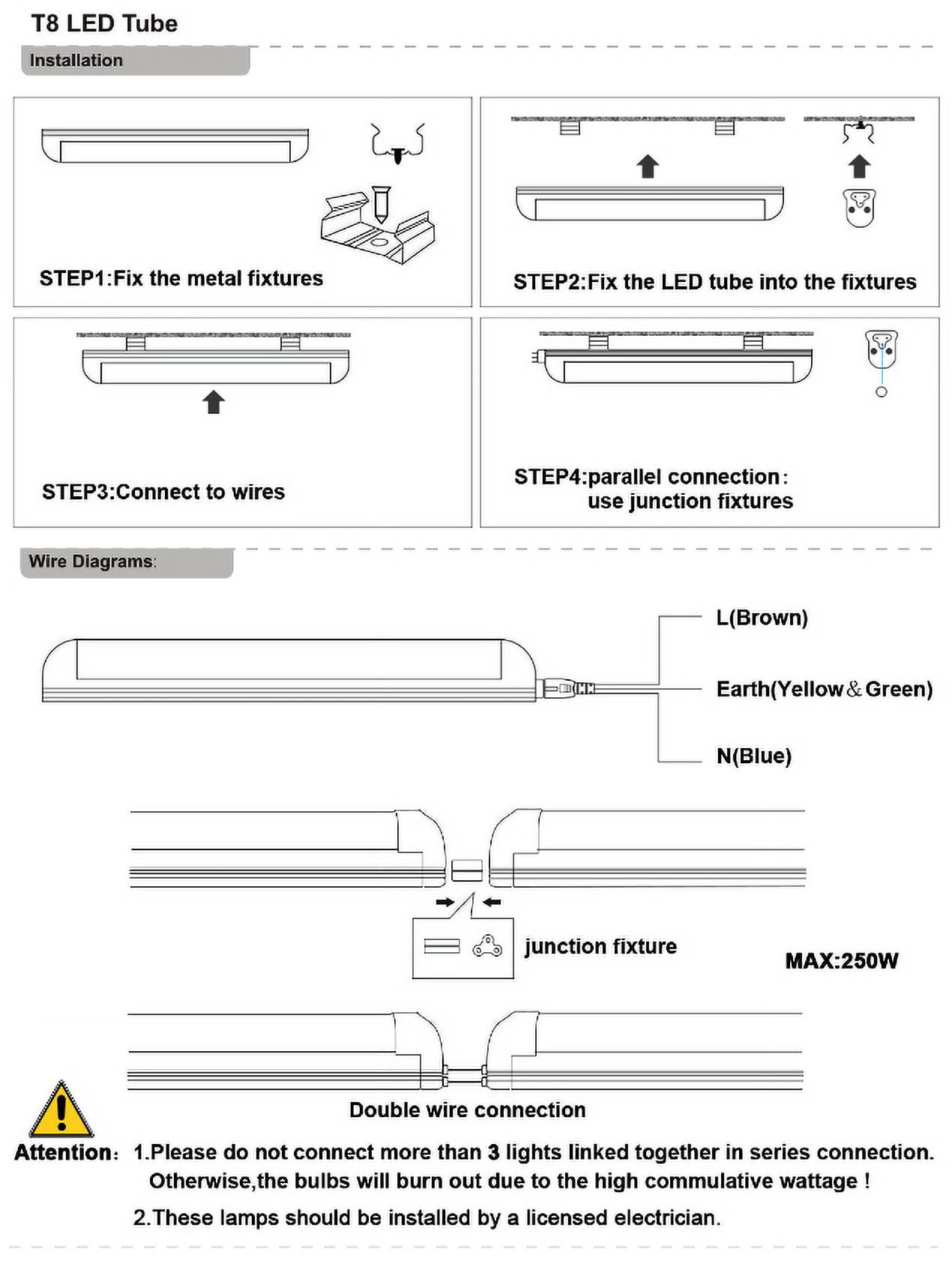 T8 LED Tube

Installation

STEP1:Fix the metal fixtures

STEP2:Fix the LED tube into the fixtures

STEP3:Connect to wires

STEP4:parallel connection: use junction fixtures

Wire Diagrams:

L(Brown)

Earth(Yellow&Green)

N(Blue)

junction fixture

MAX:250W

Double wire connection

Attention: 1.Please do not connect more than 3 lights linked together in series connection. Otherwise,the bulbs will burn out due to the high commulative wattage !

2.These lamps should be installed by a licensed electrician.