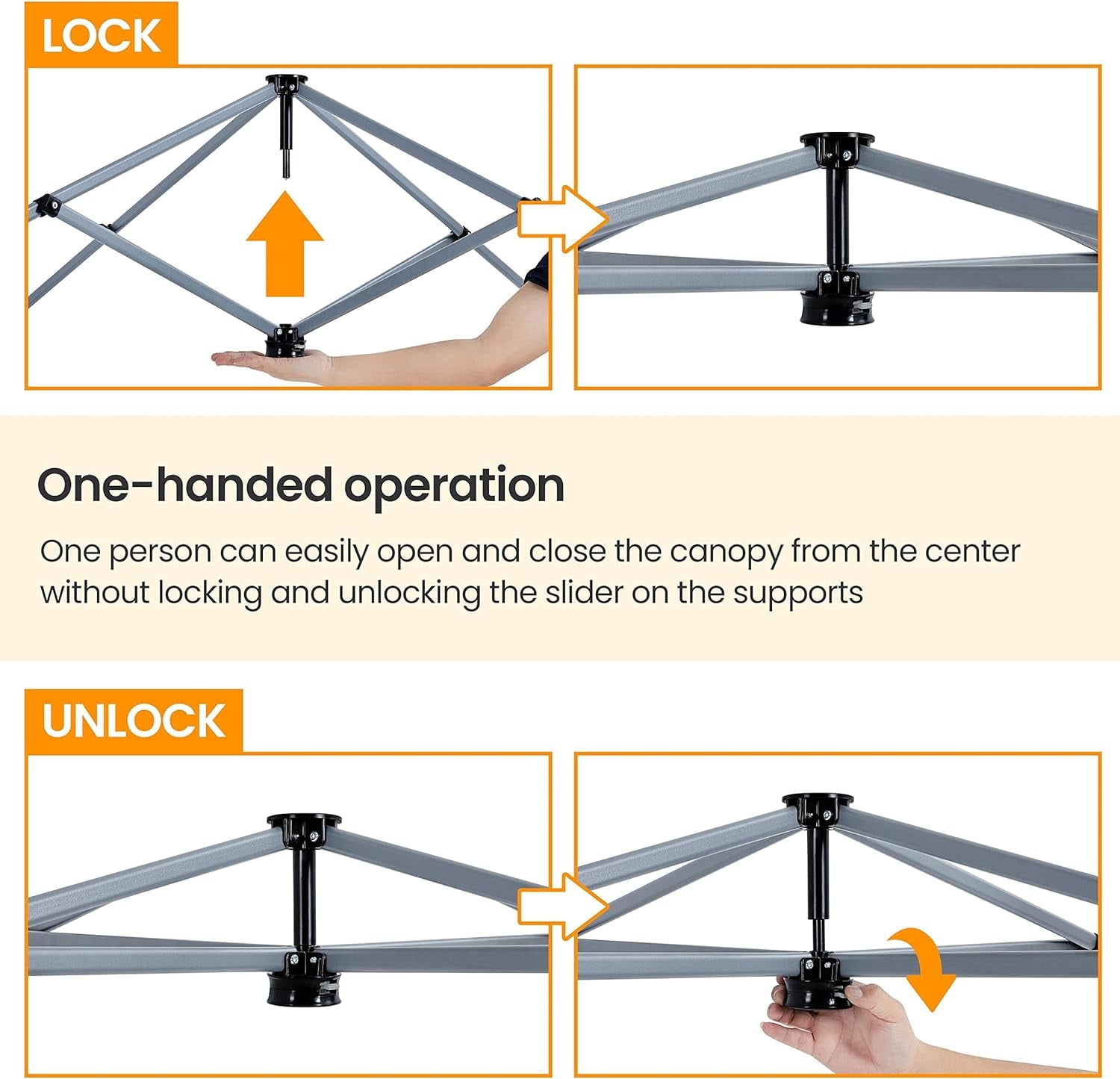 LOCK

One-handed operation

One person can easily open and close the canopy from the center without locking and unlocking the slider on the supports

UNLOCK