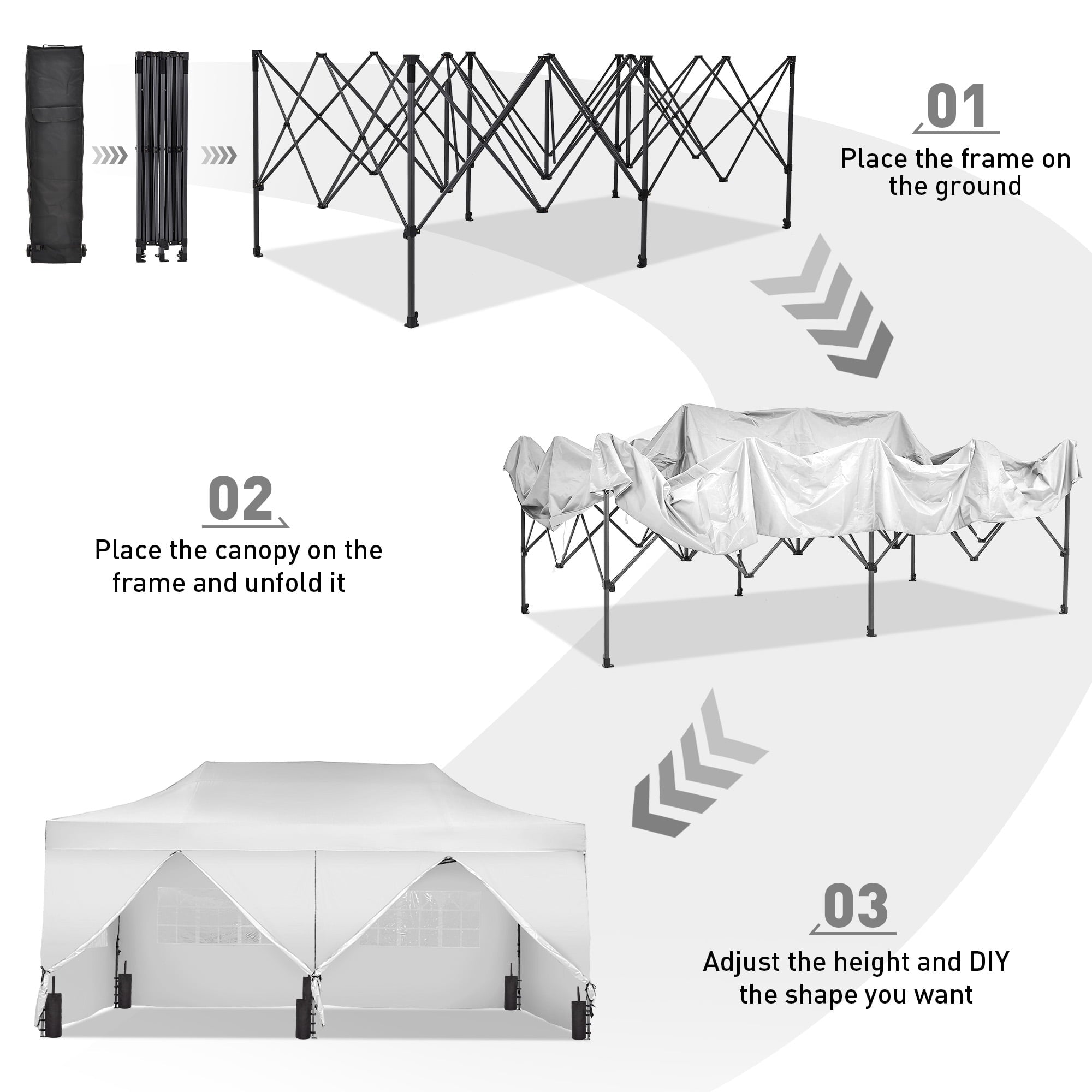 01
Place the frame on the ground

02
Place the canopy on the frame and unfold it

03
Adjust the height and DIY the shape you want